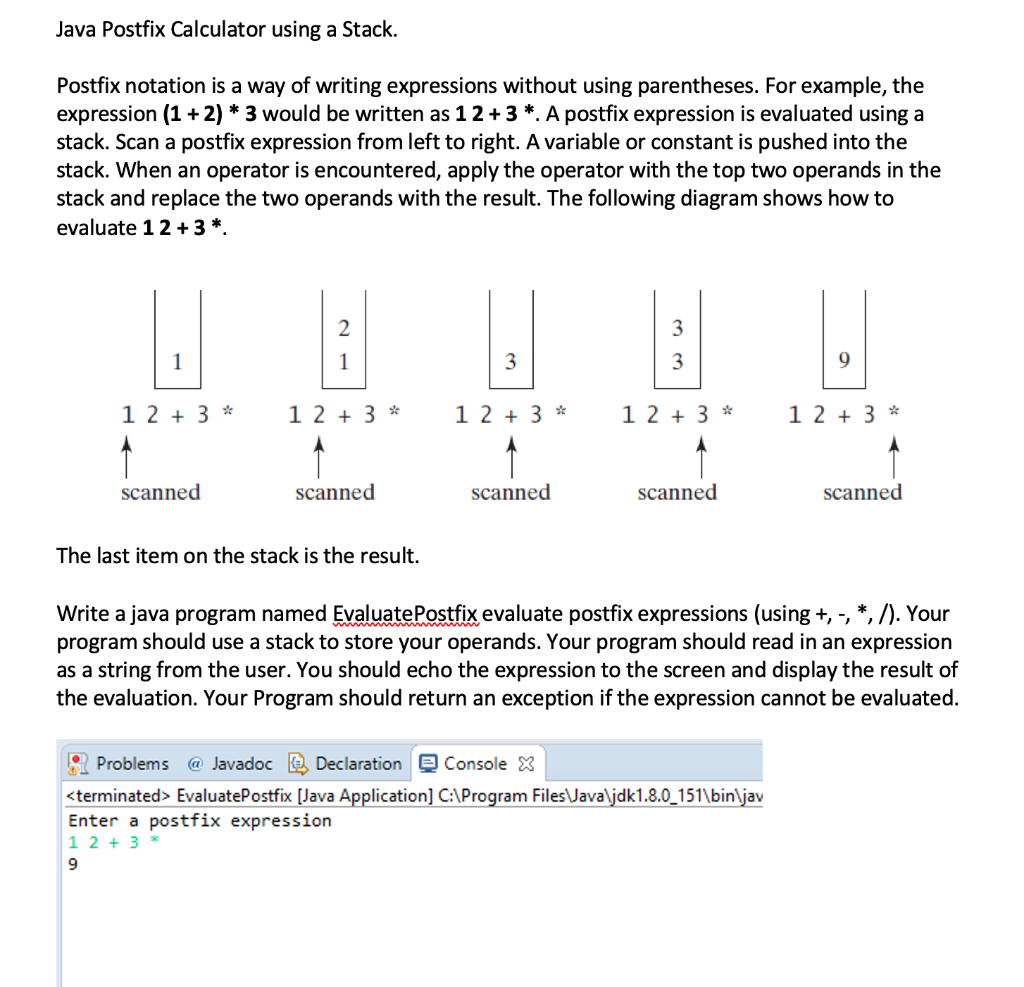 Java Postfix Calculator using a Stack.

Postfix notation is a way of writing expressions without using parentheses. For example, the expression (1 + 2) * 3 would be written as 1 2 + 3 *. A postfix expression is evaluated using a stack. Scan a postfix expression from left to right. A variable or constant is pushed into the stack. When an operator is encountered, apply the operator with the top two operands in the stack and replace the two operands with the result. The following diagram shows how to evaluate 1 2 + 3 *.

1
1 2 + 3 *
scanned

2
1
1 2 + 3 *
scanned

3
1 2 + 3 *
scanned

3
3
1 2 + 3 *
scanned

9
1 2 + 3 *
scanned

The last item on the stack is the result.

Write a java program named EvaluatePostfix evaluate postfix expressions (using +, -, *, /). Your program should use a stack to store your operands. Your program should read in an expression as a string from the user. You should echo the expression to the screen and display the result of the evaluation. Your Program should return an exception if the expression cannot be evaluated.

Problems @ Javadoc Declaration Console
<terminated> EvaluatePostfix [Java Application] C:\Program Files\Java\jdk1.8.0_151\bin\jav
Enter a postfix expression
1 2 + 3 *
9