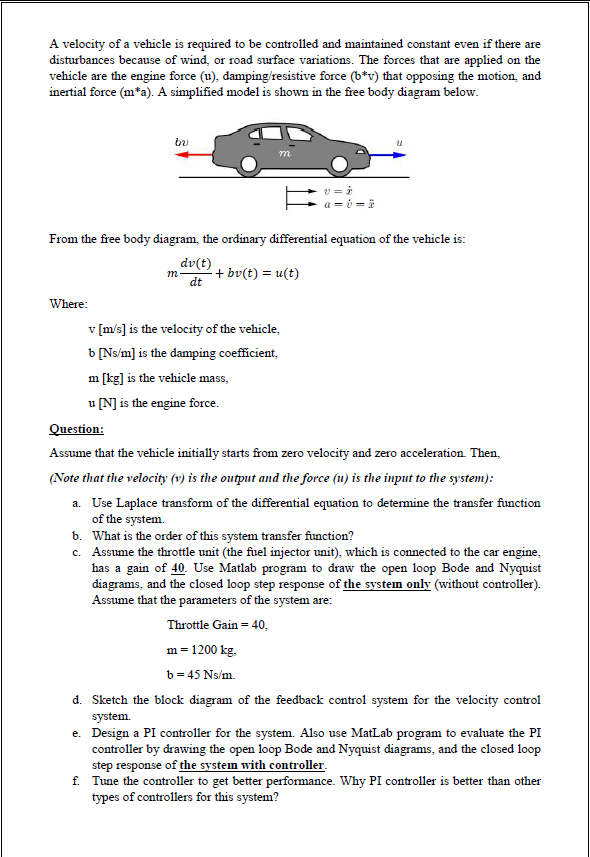 A velocity of a vehicle is required to be controlled and maintained constant even if there are disturbances because of wind, or road surface variations. The forces that are applied on the vehicle are the engine force (u), damping/resistive force (b*v) that opposing the motion, and inertial force (m*a). A simplified model is shown in the free body diagram below.

$bv$

$m$

$u$

$v = \dot{x}$
$a = \dot{v} = \ddot{x}$

From the free body diagram, the ordinary differential equation of the vehicle is:

$m\frac{dv(t)}{dt} + bv(t) = u(t)$

Where:

v [m/s] is the velocity of the vehicle,

b [Ns/m] is the damping coefficient,

m [kg] is the vehicle mass,

u [N] is the engine force.

Question:

Assume that the vehicle initially starts from zero velocity and zero acceleration. Then,

(Note that the velocity (v) is the output and the force (u) is the input to the system):

a. Use Laplace transform of the differential equation to determine the transfer function of the system.
b. What is the order of this system transfer function?
c. Assume the throttle unit (the fuel injector unit), which is connected to the car engine, has a gain of 40. Use Matlab program to draw the open loop Bode and Nyquist diagrams, and the closed loop step response of the system only (without controller). Assume that the parameters of the system are:

Throttle Gain = 40,

m = 1200 kg,

b = 45 Ns/m.

d. Sketch the block diagram of the feedback control system for the velocity control system.
e. Design a PI controller for the system. Also use MatLab program to evaluate the PI controller by drawing the open loop Bode and Nyquist diagrams, and the closed loop step response of the system with controller.
f. Tune the controller to get better performance. Why PI controller is better than other types of controllers for this system?