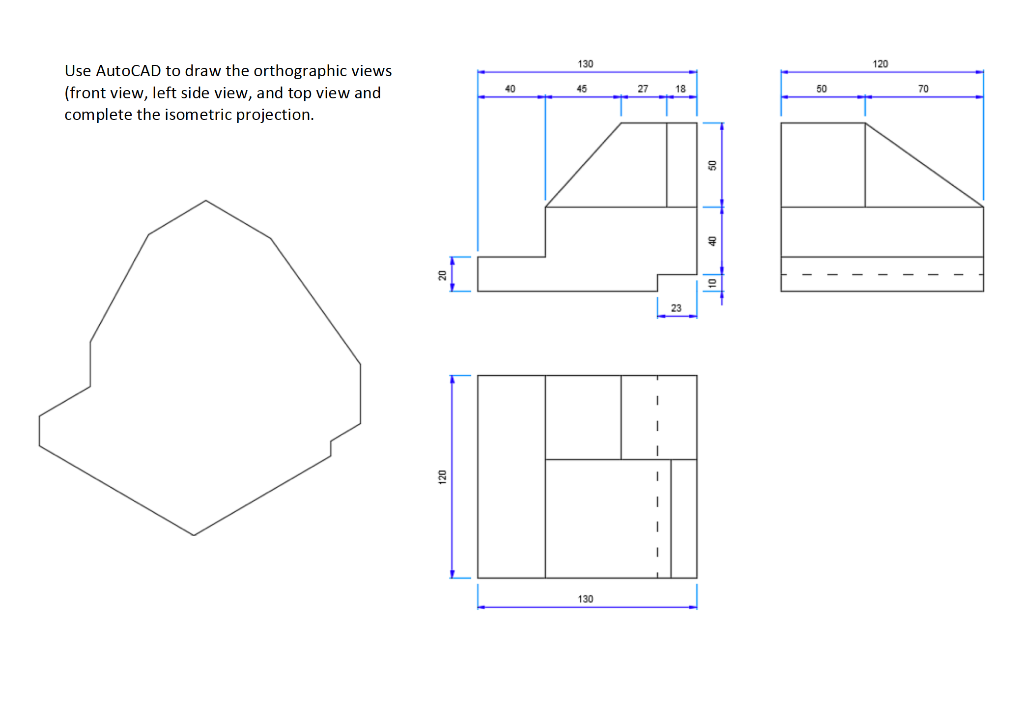 Use AutoCAD to draw the orthographic views (front view, left side view, and top view and complete the isometric projection.

130
40
45
27
18
50
40
10
20
23

120
50
70

120
130