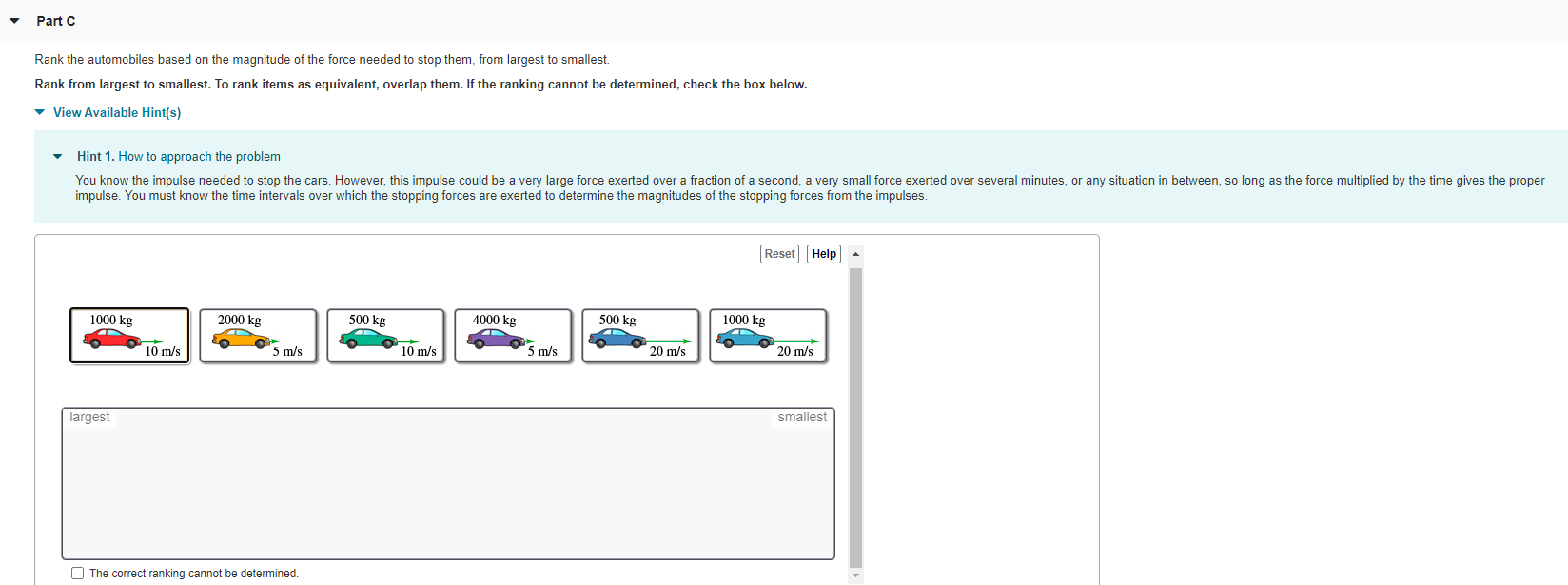 Part C

Rank the automobiles based on the magnitude of the force needed to stop them, from largest to smallest.

Rank from largest to smallest. To rank items as equivalent, overlap them. If the ranking cannot be determined, check the box below.

View Available Hint(s)

Hint 1. How to approach the problem

You know the impulse needed to stop the cars. However, this impulse could be a very large force exerted over a fraction of a second, a very small force exerted over several minutes, or any situation in between, so long as the force multiplied by the time gives the proper impulse. You must know the time intervals over which the stopping forces are exerted to determine the magnitudes of the stopping forces from the impulses.

Reset Help

1000 kg 10 m/s

2000 kg 5 m/s

500 kg 10 m/s

4000 kg 5 m/s

500 kg 20 m/s

1000 kg 20 m/s

largest

smallest

The correct ranking cannot be determined.