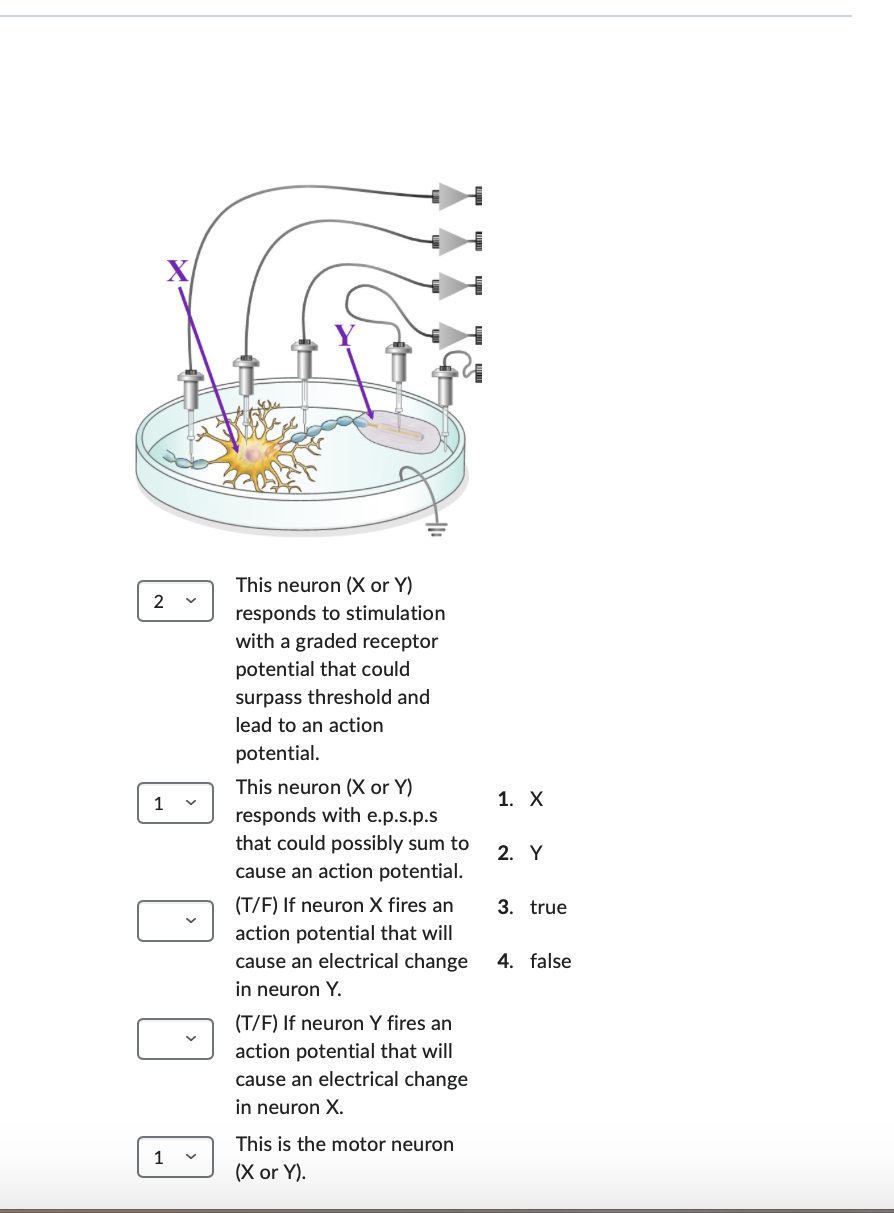 X

Y

2 This neuron (X or Y) responds to stimulation with a graded receptor potential that could surpass threshold and lead to an action potential.

1 This neuron (X or Y) responds with e.p.s.p.s that could possibly sum to cause an action potential.

(T/F) If neuron X fires an action potential that will cause an electrical change in neuron Y.

(T/F) If neuron Y fires an action potential that will cause an electrical change in neuron X.

1 This is the motor neuron (X or Y).

1. X
2. Y
3. true
4. false