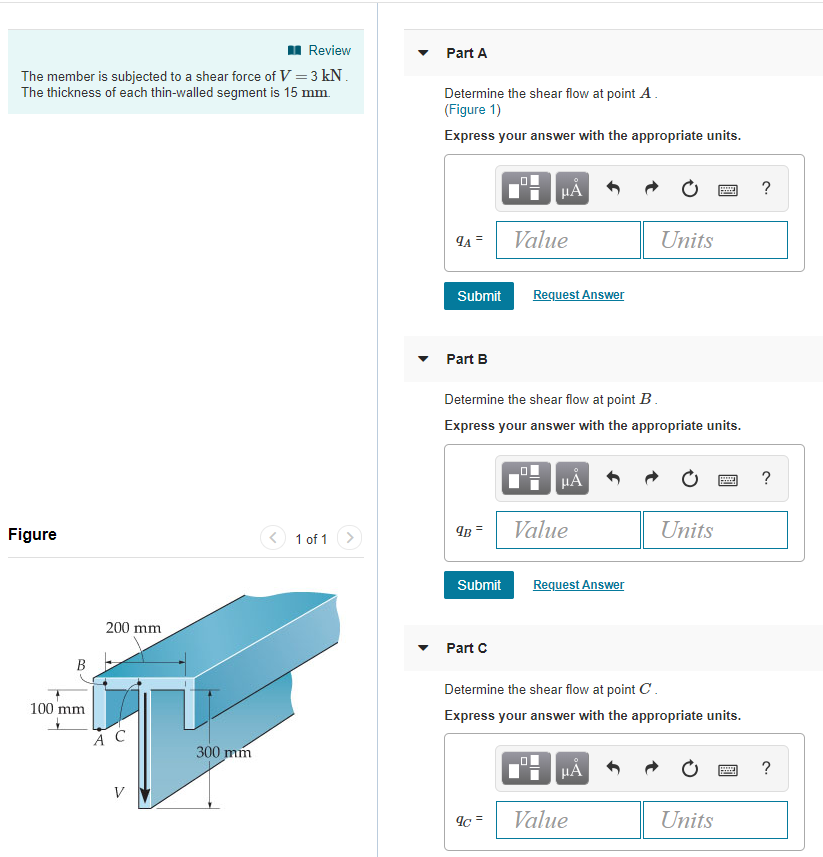 Review

The member is subjected to a shear force of $V = 3$ kN. The thickness of each thin-walled segment is 15 mm.

Figure

1 of 1

200 mm

B

100 mm

A C

300 mm

V

Part A

Determine the shear flow at point $A$.
(Figure 1)

Express your answer with the appropriate units.

μÅ ?

$q_A$ = Value Units

Submit Request Answer

Part B

Determine the shear flow at point $B$.

Express your answer with the appropriate units.

μÅ ?

$q_B$ = Value Units

Submit Request Answer

Part C

Determine the shear flow at point $C$.

Express your answer with the appropriate units.

μÅ ?

$q_C$ = Value Units