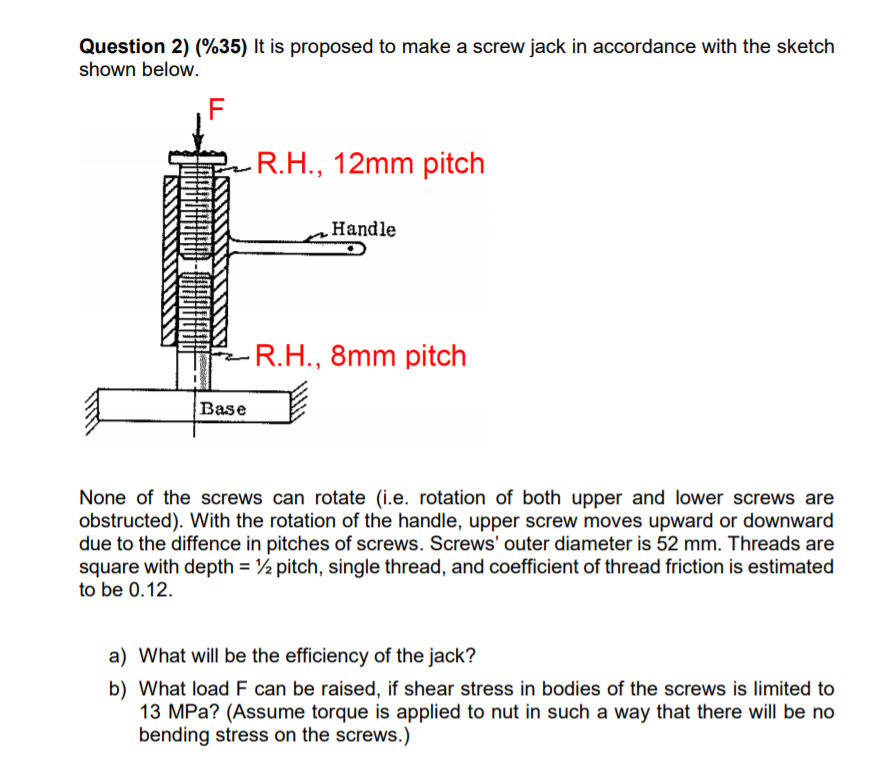 **Question 2) (%35)** It is proposed to make a screw jack in accordance with the sketch shown below.

F

R.H., 12mm pitch

Handle

R.H., 8mm pitch

Base

None of the screws can rotate (i.e. rotation of both upper and lower screws are obstructed). With the rotation of the handle, upper screw moves upward or downward due to the diffence in pitches of screws. Screws' outer diameter is 52 mm. Threads are square with depth = ½ pitch, single thread, and coefficient of thread friction is estimated to be 0.12.

a) What will be the efficiency of the jack?

b) What load F can be raised, if shear stress in bodies of the screws is limited to 13 MPa? (Assume torque is applied to nut in such a way that there will be no bending stress on the screws.)