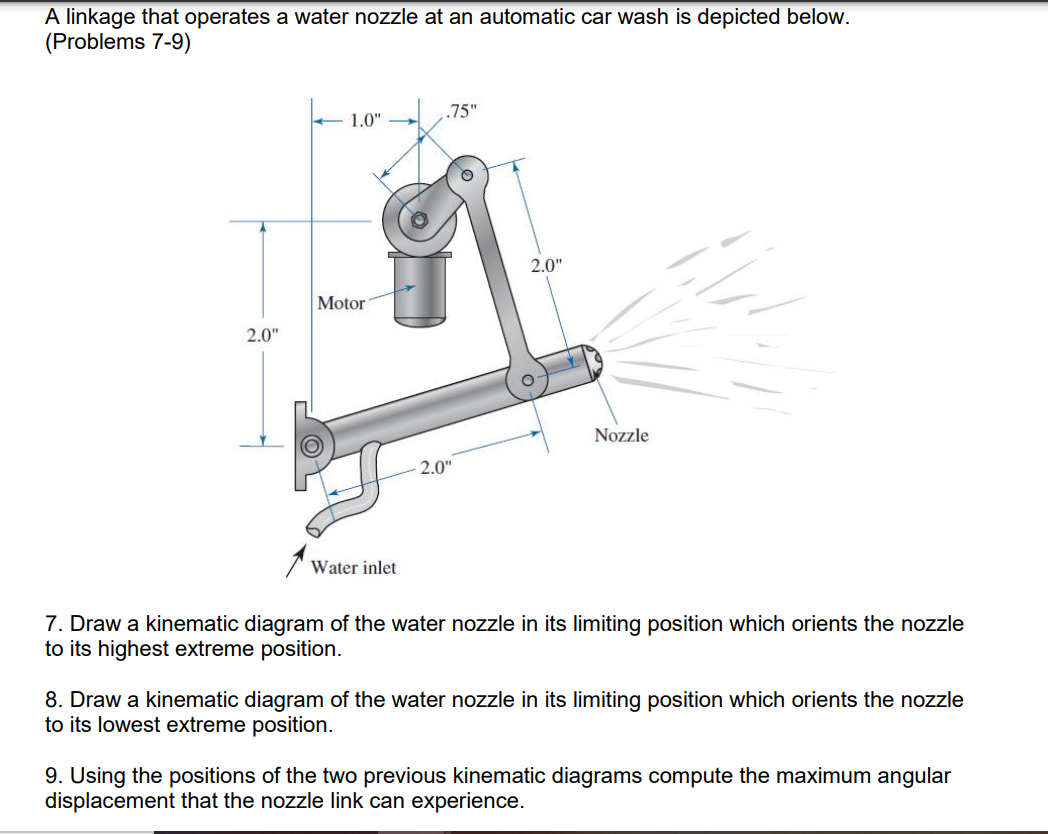 A linkage that operates a water nozzle at an automatic car wash is depicted below. (Problems 7-9)

1.0"
.75"
2.0"
Motor
2.0"
Nozzle
2.0"
Water inlet

7. Draw a kinematic diagram of the water nozzle in its limiting position which orients the nozzle to its highest extreme position.

8. Draw a kinematic diagram of the water nozzle in its limiting position which orients the nozzle to its lowest extreme position.

9. Using the positions of the two previous kinematic diagrams compute the maximum angular displacement that the nozzle link can experience.