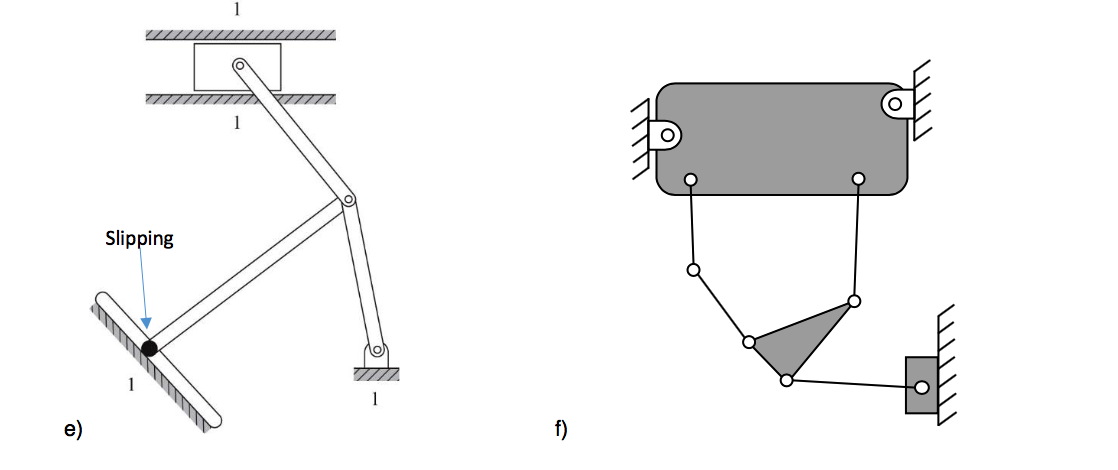 1
1
Slipping
1
1
e)
f)