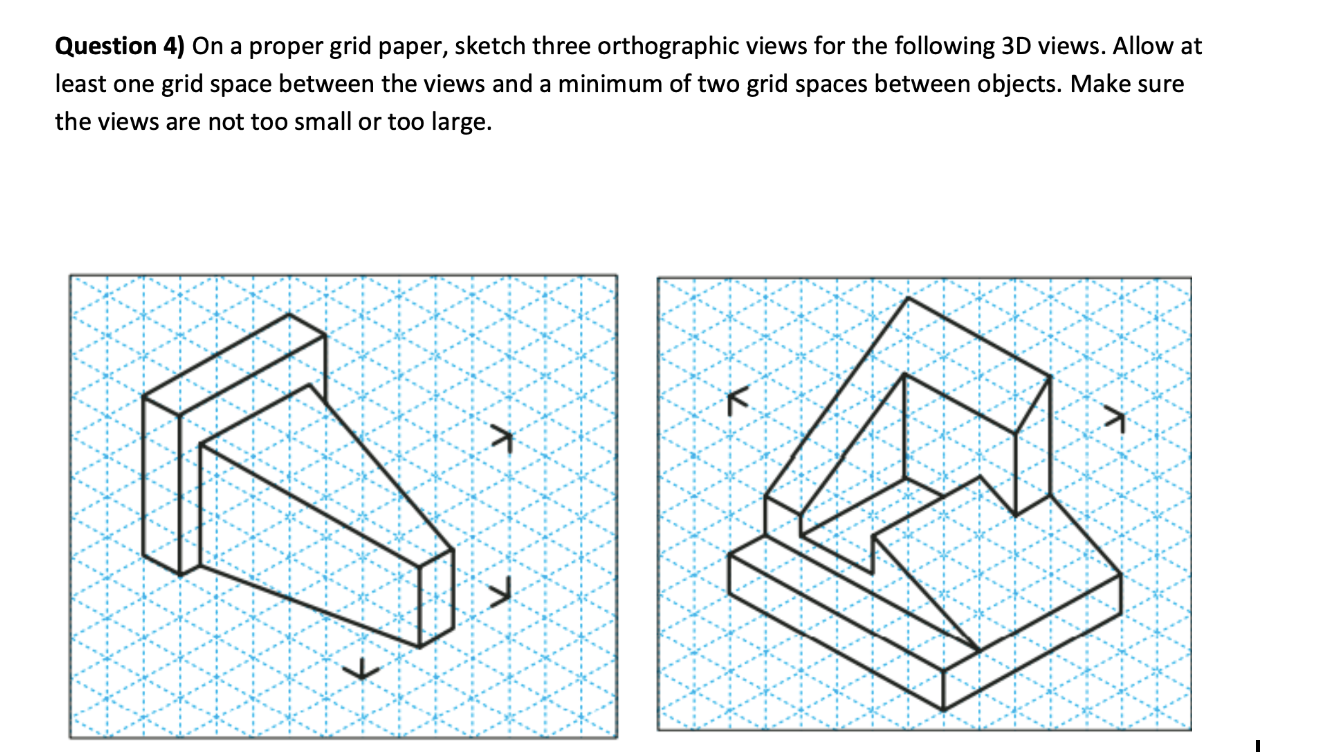 **Question 4)** On a proper grid paper, sketch three orthographic views for the following 3D views. Allow at least one grid space between the views and a minimum of two grid spaces between objects. Make sure the views are not too small or too large.