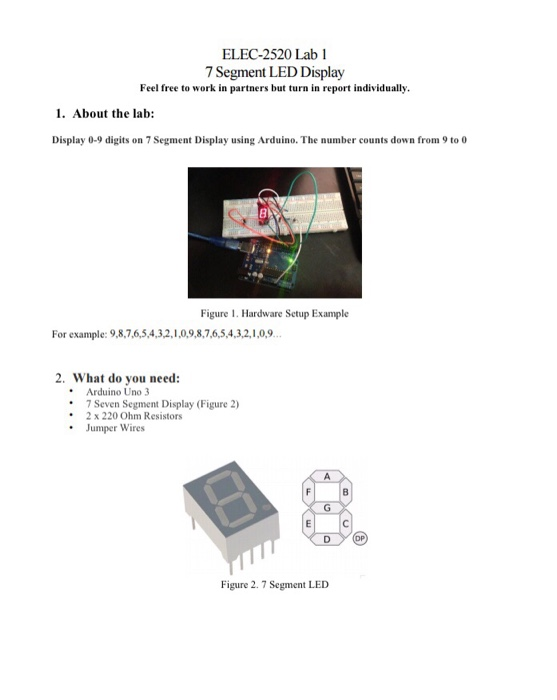 ELEC-2520 Lab 1
7 Segment LED Display
Feel free to work in partners but turn in report individually.

1. About the lab:

Display 0-9 digits on 7 Segment Display using Arduino. The number counts down from 9 to 0

Figure 1. Hardware Setup Example

For example: 9,8,7,6,5,4,3,2,1,0,9,8,7,6,5,4,3,2,1,0,9...

2. What do you need:
• Arduino Uno 3
• 7 Seven Segment Display (Figure 2)
• 2 x 220 Ohm Resistors
• Jumper Wires

A
F
B
G
E
C
D
DP

Figure 2. 7 Segment LED