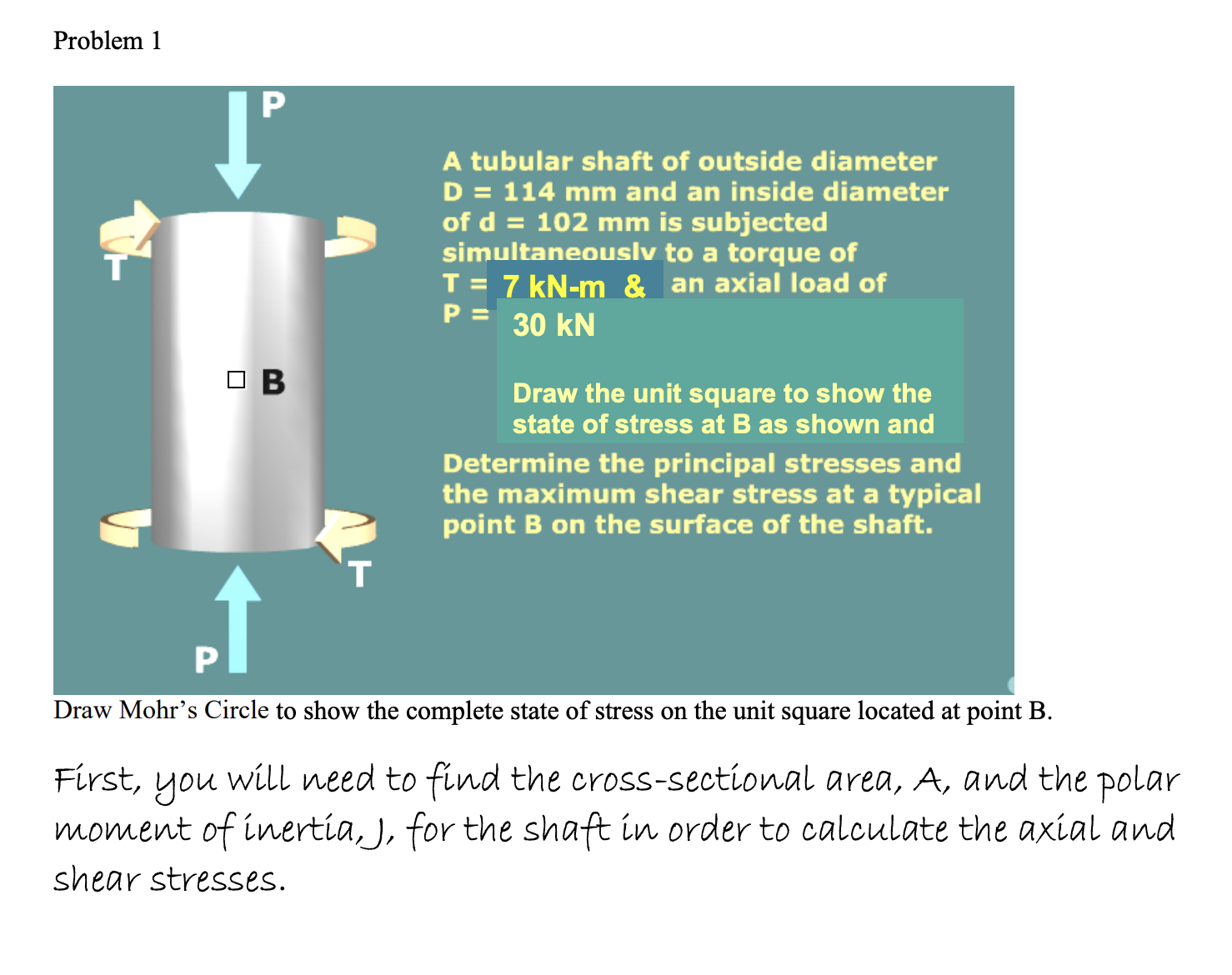 Problem 1

P

T

B

T

P

A tubular shaft of outside diameter D = 114 mm and an inside diameter of d = 102 mm is subjected simultaneously to a torque of T = 7 kN-m & an axial load of P = 30 kN

Draw the unit square to show the state of stress at B as shown and

Determine the principal stresses and the maximum shear stress at a typical point B on the surface of the shaft.

Draw Mohr's Circle to show the complete state of stress on the unit square located at point B.

First, you will need to find the cross-sectional area, A, and the polar moment of inertia, J, for the shaft in order to calculate the axial and shear stresses.