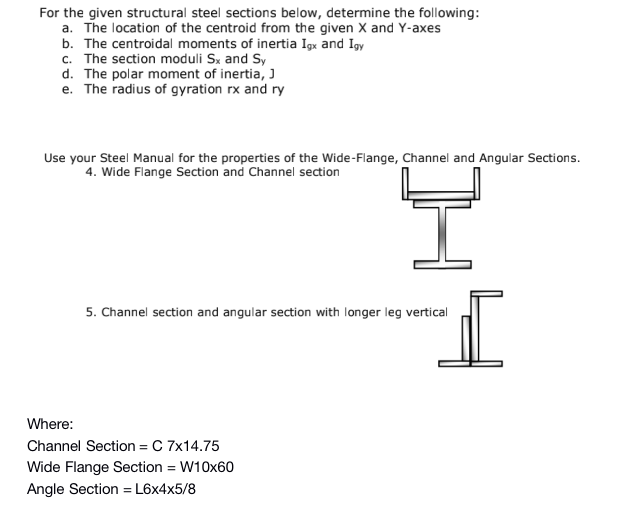 For the given structural steel sections below, determine the following:

a. The location of the centroid from the given X and Y-axes
b. The centroidal moments of inertia $I_{gx}$ and $I_{gy}$
c. The section moduli $S_x$ and $S_y$
d. The polar moment of inertia, J
e. The radius of gyration rx and ry

Use your Steel Manual for the properties of the Wide-Flange, Channel and Angular Sections.

4. Wide Flange Section and Channel section

5. Channel section and angular section with longer leg vertical

Where:
Channel Section = C 7x14.75
Wide Flange Section = W10x60
Angle Section = L6x4x5/8