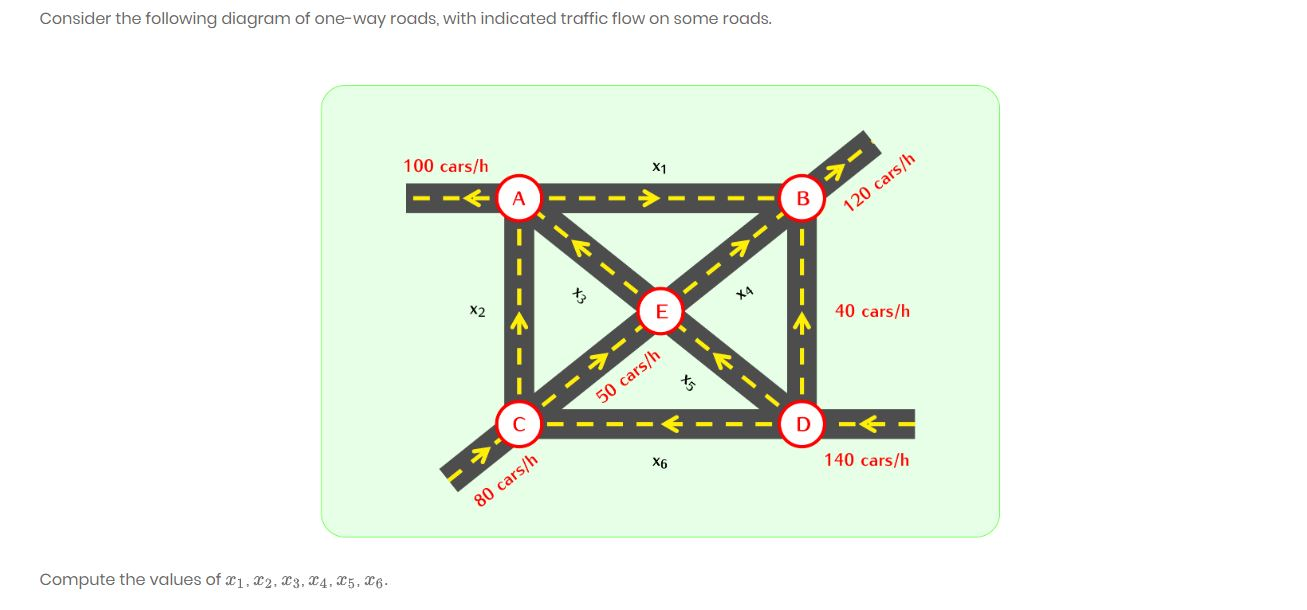 Consider the following diagram of one-way roads, with indicated traffic flow on some roads.

100 cars/h
$x_1$
A
B
120 cars/h
$x_2$
$x_3$
E
$x_4$
40 cars/h
50 cars/h
$x_5$
C
D
80 cars/h
$x_6$
140 cars/h

Compute the values of $x_1, x_2, x_3, x_4, x_5, x_6$.