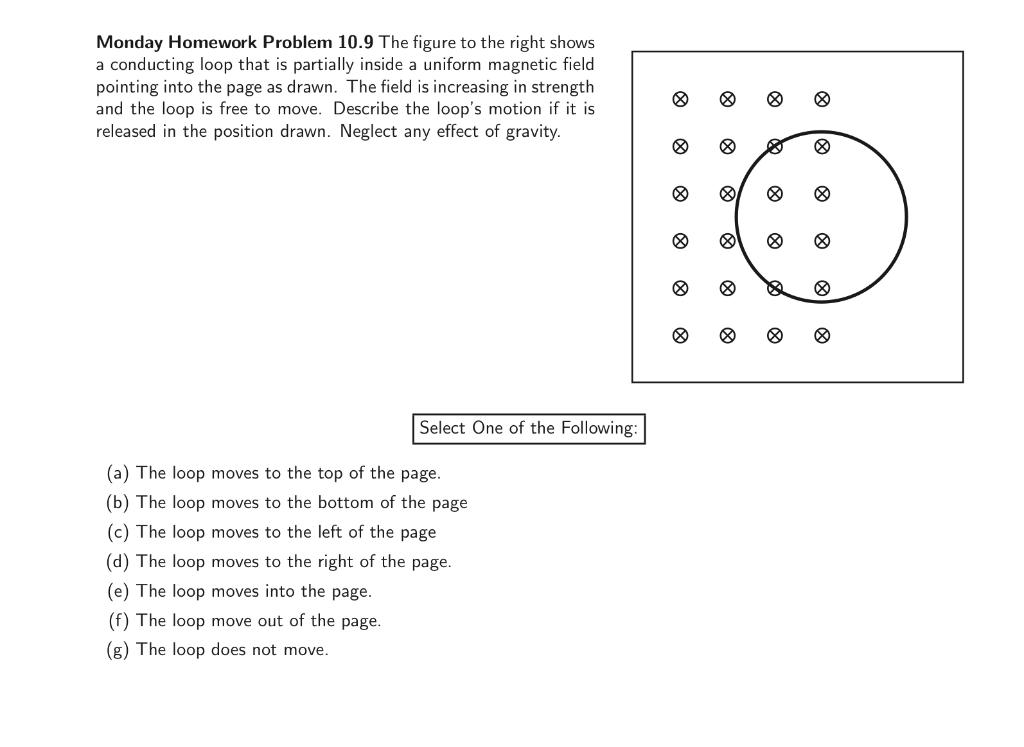 **Monday Homework Problem 10.9** The figure to the right shows a conducting loop that is partially inside a uniform magnetic field pointing into the page as drawn. The field is increasing in strength and the loop is free to move. Describe the loop's motion if it is released in the position drawn. Neglect any effect of gravity.

Select One of the Following:

(a) The loop moves to the top of the page.
(b) The loop moves to the bottom of the page
(c) The loop moves to the left of the page
(d) The loop moves to the right of the page.
(e) The loop moves into the page.
(f) The loop move out of the page.
(g) The loop does not move.