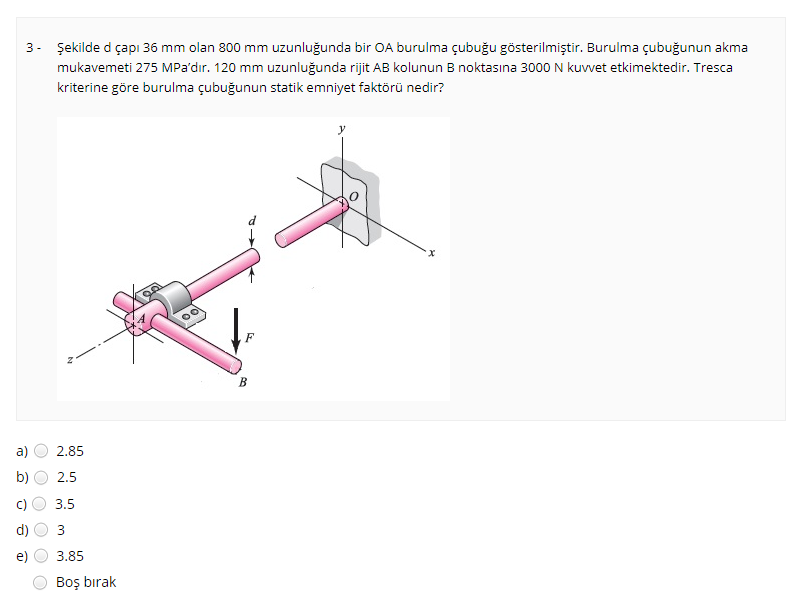 3 - Şekilde d çapı 36 mm olan 800 mm uzunluğunda bir OA burulma çubuğu gösterilmiştir. Burulma çubuğunun akma mukavemeti 275 MPa'dır. 120 mm uzunluğunda rijit AB kolunun B noktasına 3000 N kuvvet etkimektedir. Tresca kriterine göre burulma çubuğunun statik emniyet faktörü nedir?

y
O
d
x
A
F
z
B

a) 2.85
b) 2.5
c) 3.5
d) 3
e) 3.85
Boş bırak