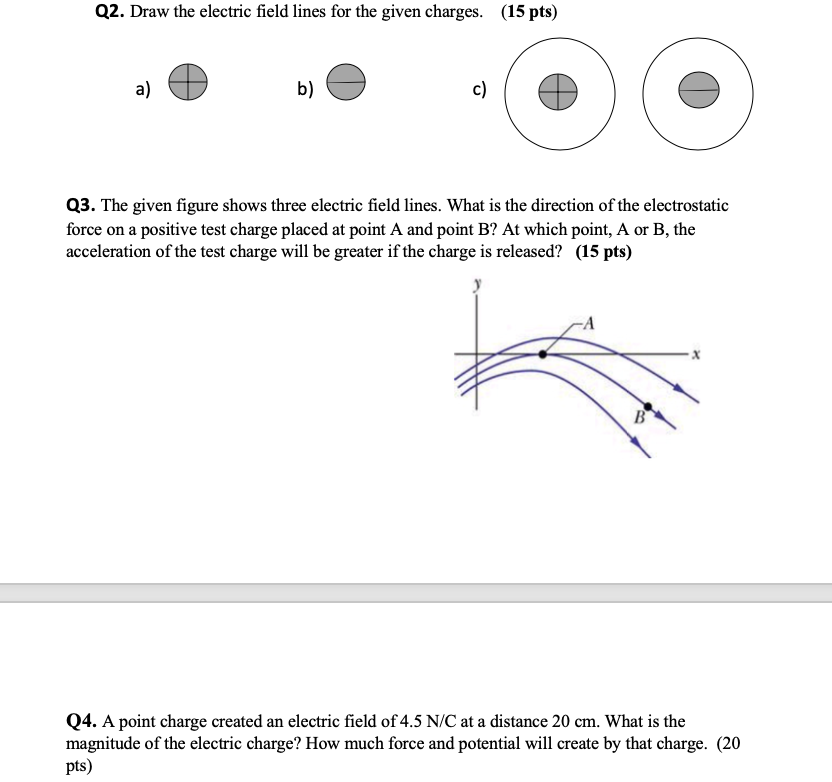 Q2. Draw the electric field lines for the given charges. (15 pts)

a)

b)

c)

Q3. The given figure shows three electric field lines. What is the direction of the electrostatic force on a positive test charge placed at point A and point B? At which point, A or B, the acceleration of the test charge will be greater if the charge is released? (15 pts)

y

A

x

B

Q4. A point charge created an electric field of 4.5 N/C at a distance 20 cm. What is the magnitude of the electric charge? How much force and potential will create by that charge. (20 pts)