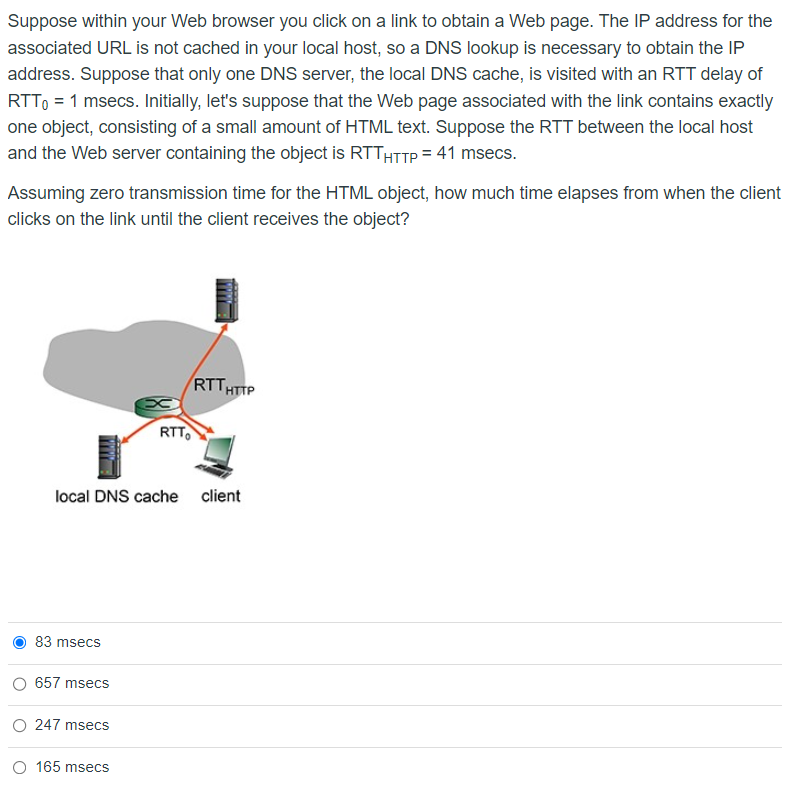 Suppose within your Web browser you click on a link to obtain a Web page. The IP address for the associated URL is not cached in your local host, so a DNS lookup is necessary to obtain the IP address. Suppose that only one DNS server, the local DNS cache, is visited with an RTT delay of $RTT_0$ = 1 msecs. Initially, let's suppose that the Web page associated with the link contains exactly one object, consisting of a small amount of HTML text. Suppose the RTT between the local host and the Web server containing the object is $RTT_{HTTP}$ = 41 msecs.

Assuming zero transmission time for the HTML object, how much time elapses from when the client clicks on the link until the client receives the object?

$RTT_{HTTP}$

$RTT_0$

local DNS cache

client

83 msecs

657 msecs

247 msecs

165 msecs