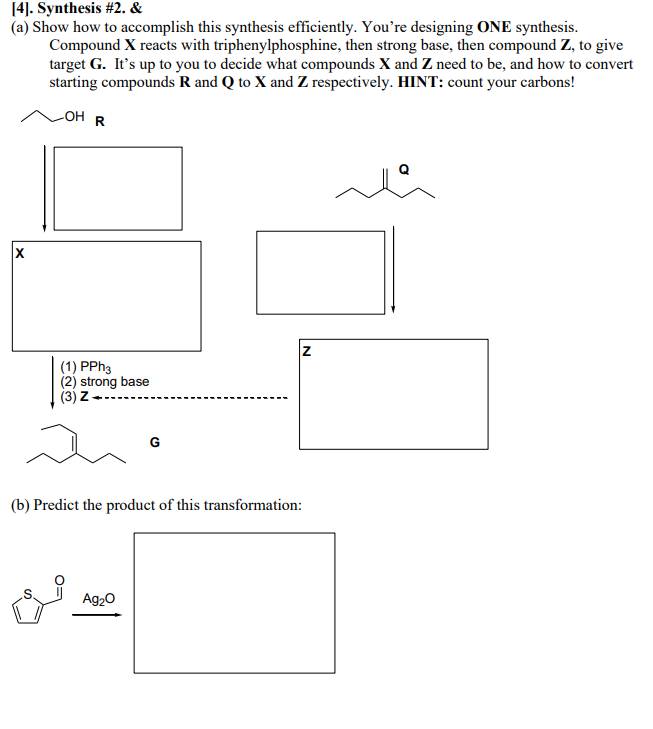 [4]. Synthesis #2. &
(a) Show how to accomplish this synthesis efficiently. You're designing ONE synthesis. Compound X reacts with triphenylphosphine, then strong base, then compound Z, to give target G. It's up to you to decide what compounds X and Z need to be, and how to convert starting compounds R and Q to X and Z respectively. HINT: count your carbons!

OH R

Q

X

Z

(1) $PPh_3$
(2) strong base
(3) Z

G

(b) Predict the product of this transformation:

S

O

$Ag_2O$