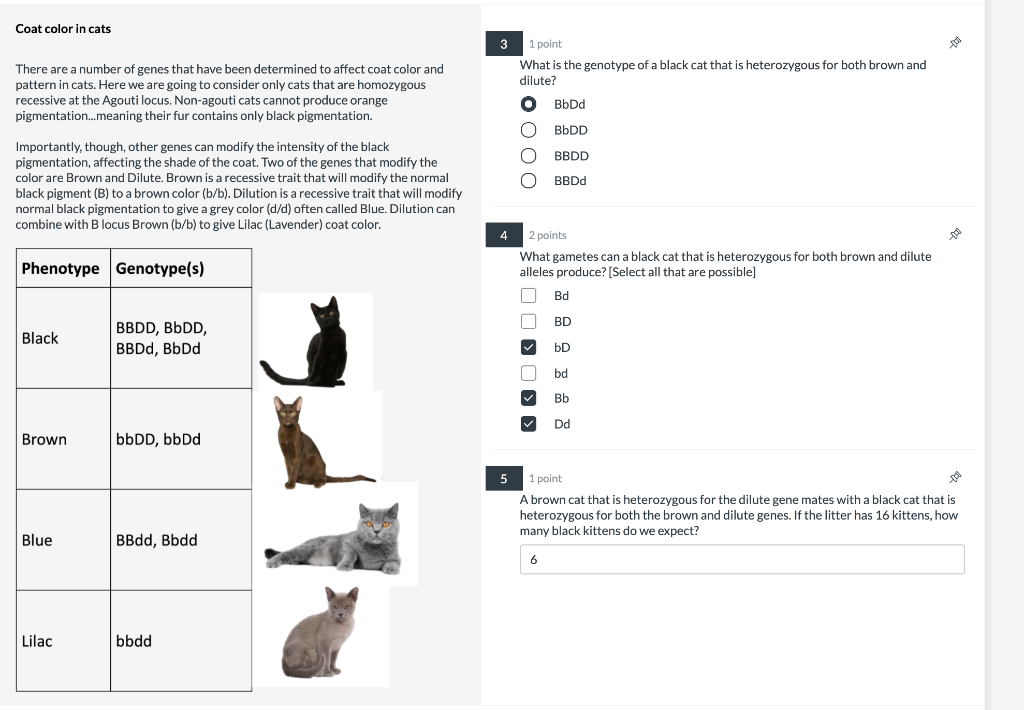 Coat color in cats

There are a number of genes that have been determined to affect coat color and pattern in cats. Here we are going to consider only cats that are homozygous recessive at the Agouti locus. Non-agouti cats cannot produce orange pigmentation...meaning their fur contains only black pigmentation.

Importantly, though, other genes can modify the intensity of the black pigmentation, affecting the shade of the coat. Two of the genes that modify the color are Brown and Dilute. Brown is a recessive trait that will modify the normal black pigment (B) to a brown color (b/b). Dilution is a recessive trait that will modify normal black pigmentation to give a grey color (d/d) often called Blue. Dilution can combine with B locus Brown (b/b) to give Lilac (Lavender) coat color.

| Phenotype | Genotype(s) |
|---|---|
| Black | BBDD, BbDD, BBDd, BbDd |
| Brown | bbDD, bbDd |
| Blue | BBdd, Bbdd |
| Lilac | bbdd |

3 1 point
What is the genotype of a black cat that is heterozygous for both brown and dilute?
BbDd
BbDD
BBDD
BBDd

4 2 points
What gametes can a black cat that is heterozygous for both brown and dilute alleles produce? [Select all that are possible]
Bd
BD
bD
bd
Bb
Dd

5 1 point
A brown cat that is heterozygous for the dilute gene mates with a black cat that is heterozygous for both the brown and dilute genes. If the litter has 16 kittens, how many black kittens do we expect?
6