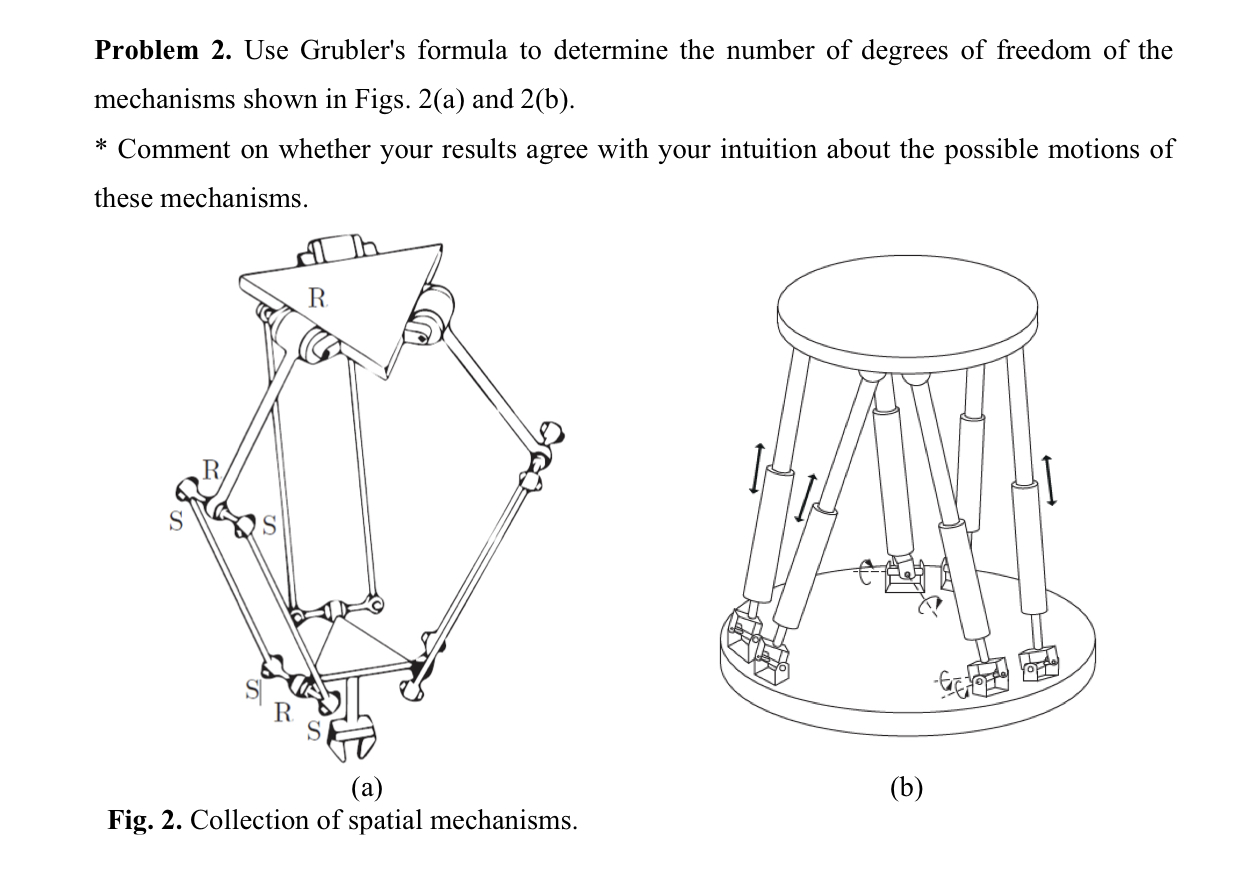 **Problem 2.** Use Grubler's formula to determine the number of degrees of freedom of the mechanisms shown in Figs. 2(a) and 2(b).

* Comment on whether your results agree with your intuition about the possible motions of these mechanisms.

R

R

S

S

S

R

S

(a)

(b)

**Fig. 2.** Collection of spatial mechanisms.