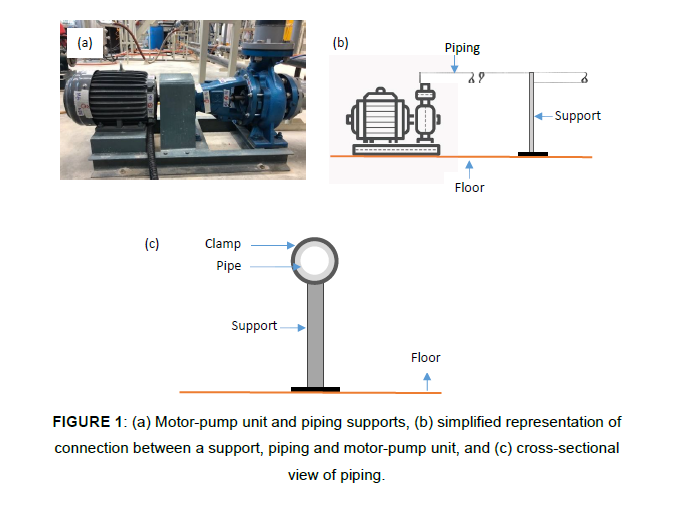 (a)

(b)

Piping

Support

Floor

(c)

Clamp

Pipe

Support

Floor

FIGURE 1: (a) Motor-pump unit and piping supports, (b) simplified representation of connection between a support, piping and motor-pump unit, and (c) cross-sectional view of piping.