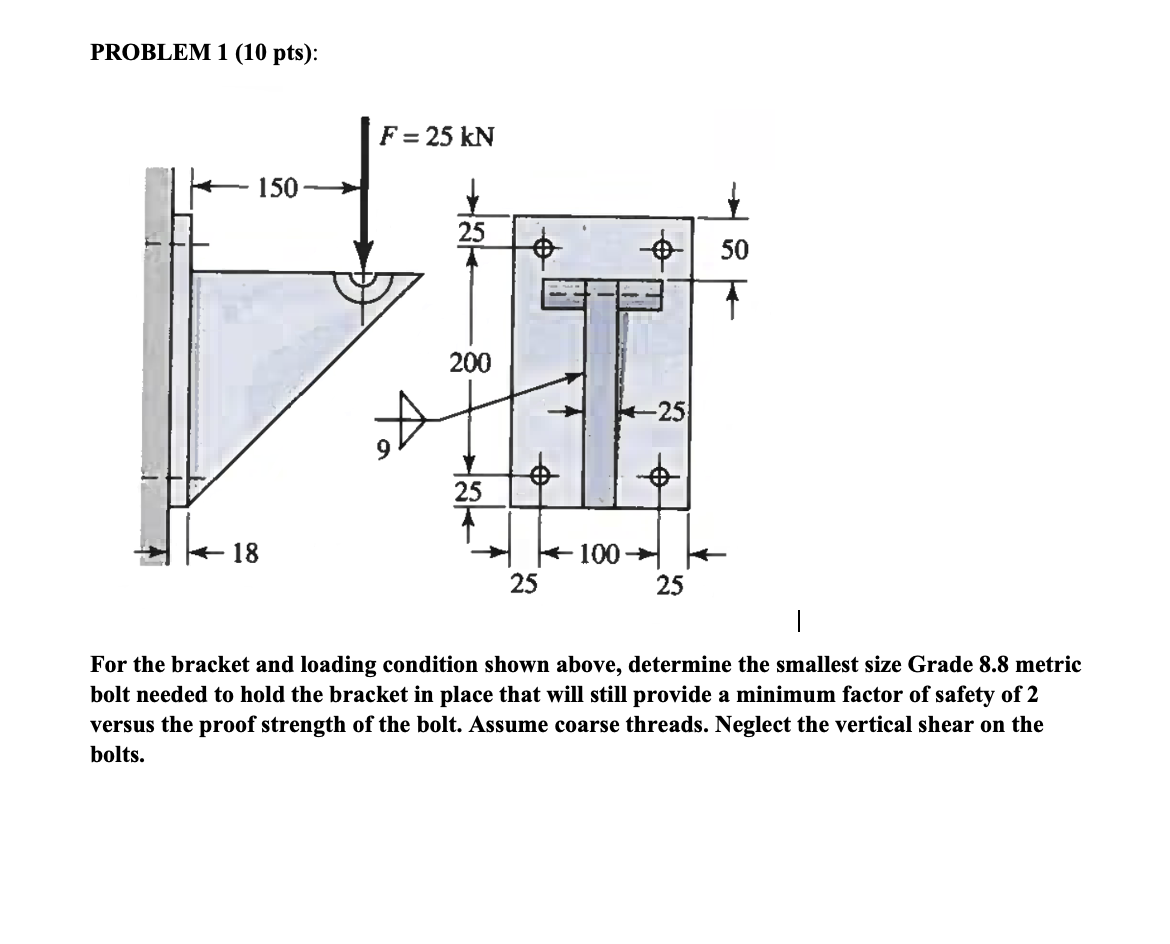 PROBLEM 1 (10 pts):

$F = 25$ kN

150

25

50

200

25

9

25

18

25

100

25

For the bracket and loading condition shown above, determine the smallest size Grade 8.8 metric bolt needed to hold the bracket in place that will still provide a minimum factor of safety of 2 versus the proof strength of the bolt. Assume coarse threads. Neglect the vertical shear on the bolts.