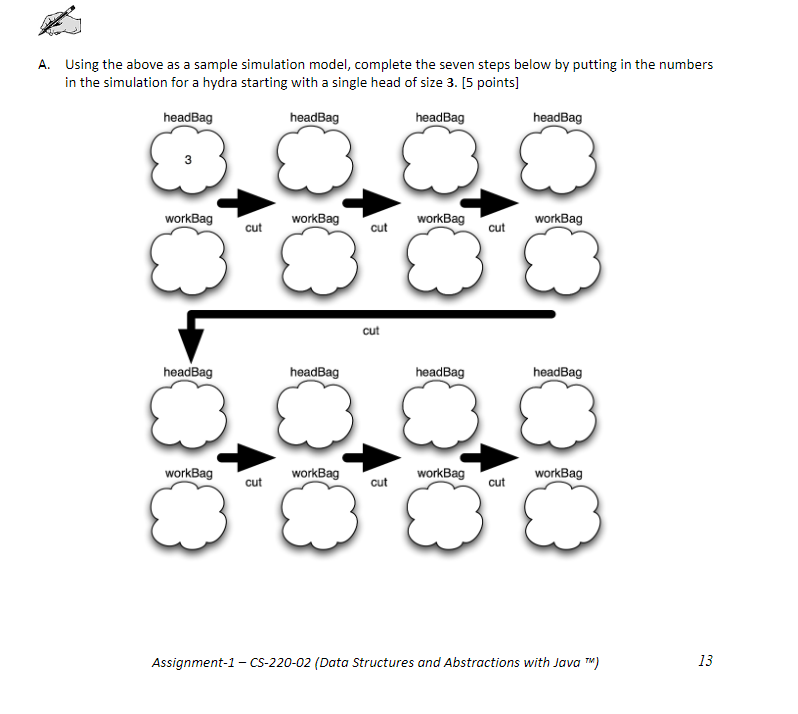 A. Using the above as a sample simulation model, complete the seven steps below by putting in the numbers in the simulation for a hydra starting with a single head of size **3**. [5 points]

headBag
3
workBag
cut
headBag
workBag
cut
headBag
workBag
cut
headBag
workBag

cut

headBag
workBag
cut
headBag
workBag
cut
headBag
workBag
cut
headBag
workBag

Assignment-1 – CS-220-02 (Data Structures and Abstractions with Java ™)

13