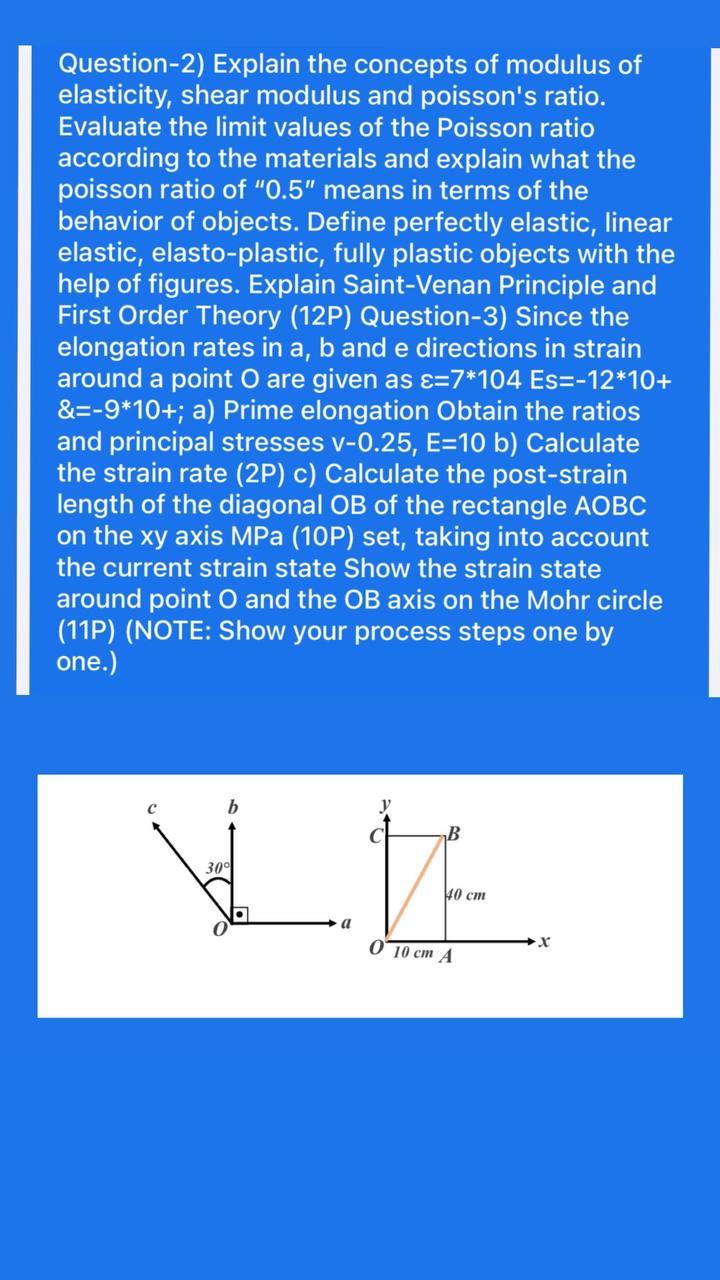 Question-2) Explain the concepts of modulus of elasticity, shear modulus and poisson's ratio. Evaluate the limit values of the Poisson ratio according to the materials and explain what the poisson ratio of "0.5" means in terms of the behavior of objects. Define perfectly elastic, linear elastic, elasto-plastic, fully plastic objects with the help of figures. Explain Saint-Venan Principle and First Order Theory (12P) Question-3) Since the elongation rates in a, b and e directions in strain around a point O are given as ε=7*104 Es=-12*10+ &=-9*10+; a) Prime elongation Obtain the ratios and principal stresses v-0.25, E=10 b) Calculate the strain rate (2P) c) Calculate the post-strain length of the diagonal OB of the rectangle AOBC on the xy axis MPa (10P) set, taking into account the current strain state Show the strain state around point O and the OB axis on the Mohr circle (11P) (NOTE: Show your process steps one by one.)

c
b
30°
O
a
y
C
B
40 cm
O
10 cm
A
x