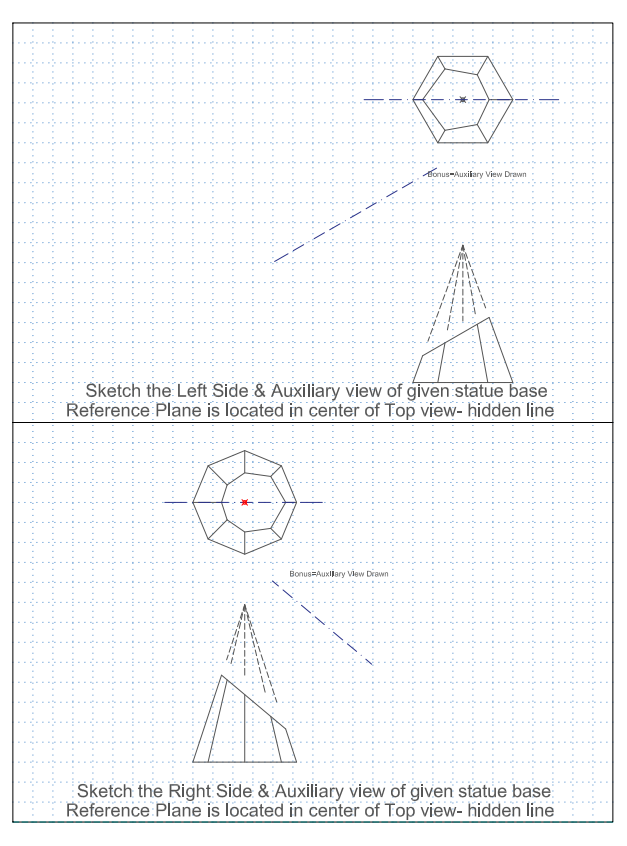 Bonus=Auxiliary View Drawn

Sketch the Left Side & Auxiliary view of given statue base
Reference Plane is located in center of Top view- hidden line

Bonus=Auxiliary View Drawn

Sketch the Right Side & Auxiliary view of given statue base
Reference Plane is located in center of Top view- hidden line