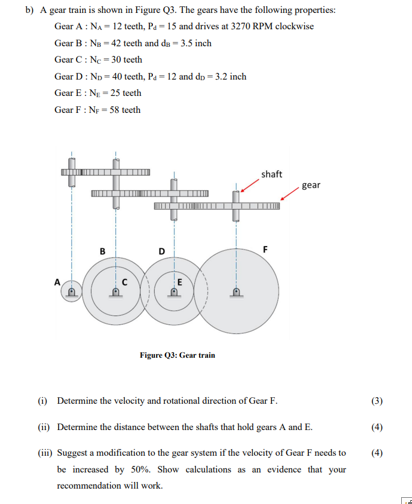 b) A gear train is shown in Figure Q3. The gears have the following properties:

Gear A : $N_A = 12$ teeth, $P_d = 15$ and drives at 3270 RPM clockwise

Gear B : $N_B = 42$ teeth and $d_B = 3.5$ inch

Gear C : $N_C = 30$ teeth

Gear D : $N_D = 40$ teeth, $P_d = 12$ and $d_D = 3.2$ inch

Gear E : $N_E = 25$ teeth

Gear F : $N_F = 58$ teeth

shaft

gear

B

D

F

A

C

E

Figure Q3: Gear train

(i) Determine the velocity and rotational direction of Gear F. (3)

(ii) Determine the distance between the shafts that hold gears A and E. (4)

(iii) Suggest a modification to the gear system if the velocity of Gear F needs to be increased by 50%. Show calculations as an evidence that your recommendation will work. (4)