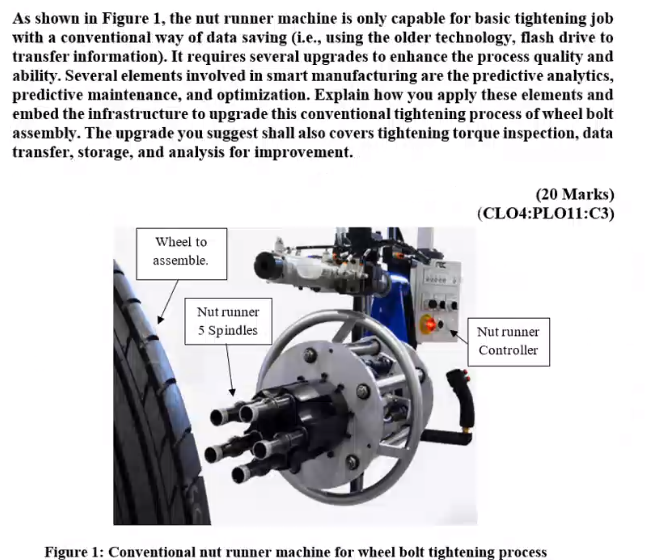 As shown in Figure 1, the nut runner machine is only capable for basic tightening job with a conventional way of data saving (i.e., using the older technology, flash drive to transfer information). It requires several upgrades to enhance the process quality and ability. Several elements involved in smart manufacturing are the predictive analytics, predictive maintenance, and optimization. Explain how you apply these elements and embed the infrastructure to upgrade this conventional tightening process of wheel bolt assembly. The upgrade you suggest shall also covers tightening torque inspection, data transfer, storage, and analysis for improvement.

(20 Marks)
(CLO4:PLO11:C3)

Wheel to assemble.

Nut runner 5 Spindles

Nut runner Controller

Figure 1: Conventional nut runner machine for wheel bolt tightening process