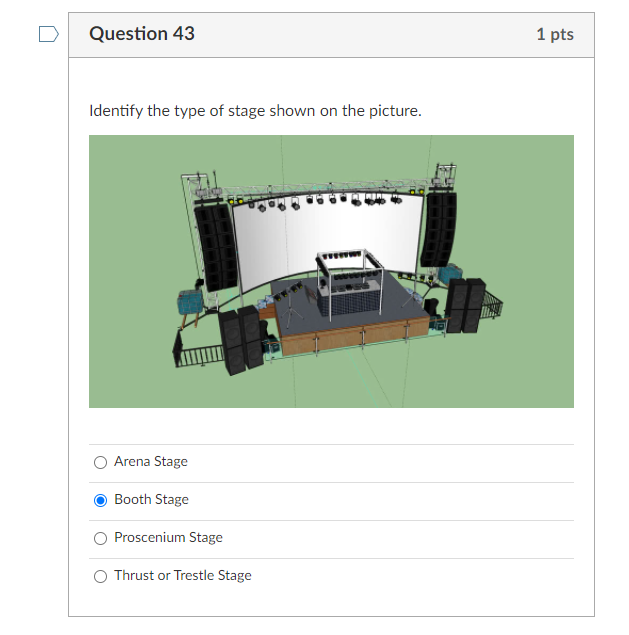 Question 43

1 pts

Identify the type of stage shown on the picture.

Arena Stage

Booth Stage

Proscenium Stage

Thrust or Trestle Stage