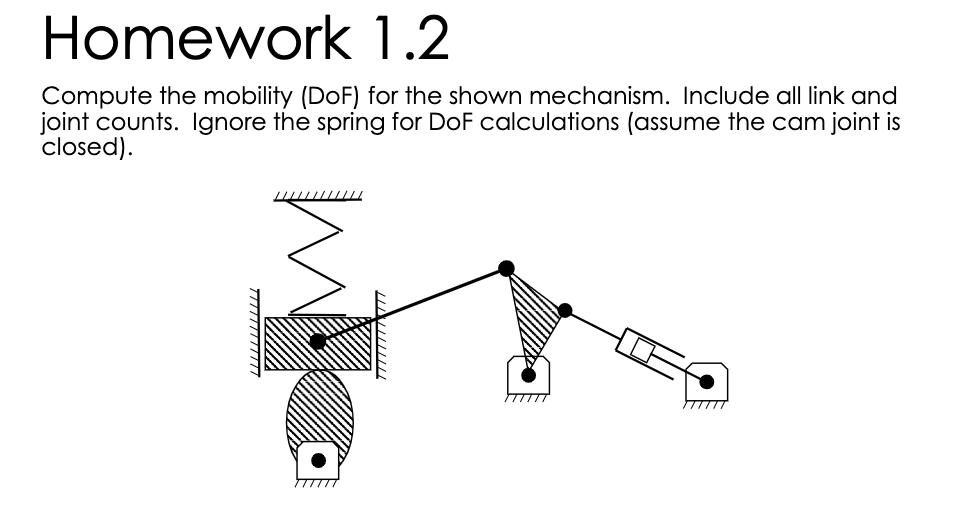 Homework 1.2

Compute the mobility (DoF) for the shown mechanism. Include all link and joint counts. Ignore the spring for DoF calculations (assume the cam joint is closed).