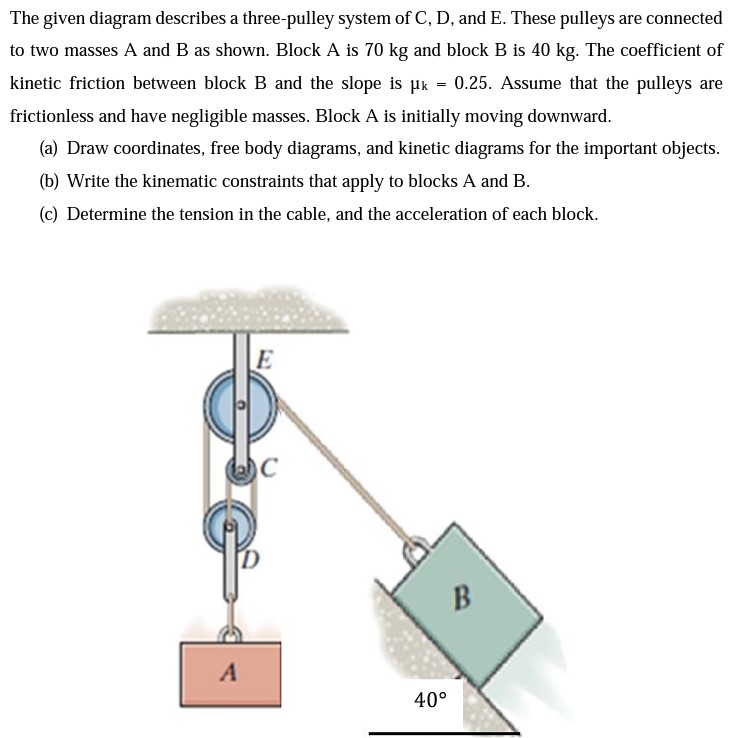 The given diagram describes a three-pulley system of C, D, and E. These pulleys are connected to two masses A and B as shown. Block A is 70 kg and block B is 40 kg. The coefficient of kinetic friction between block B and the slope is $\mu_k = 0.25$. Assume that the pulleys are frictionless and have negligible masses. Block A is initially moving downward.

(a) Draw coordinates, free body diagrams, and kinetic diagrams for the important objects.

(b) Write the kinematic constraints that apply to blocks A and B.

(c) Determine the tension in the cable, and the acceleration of each block.

E

C

D

B

A

40°