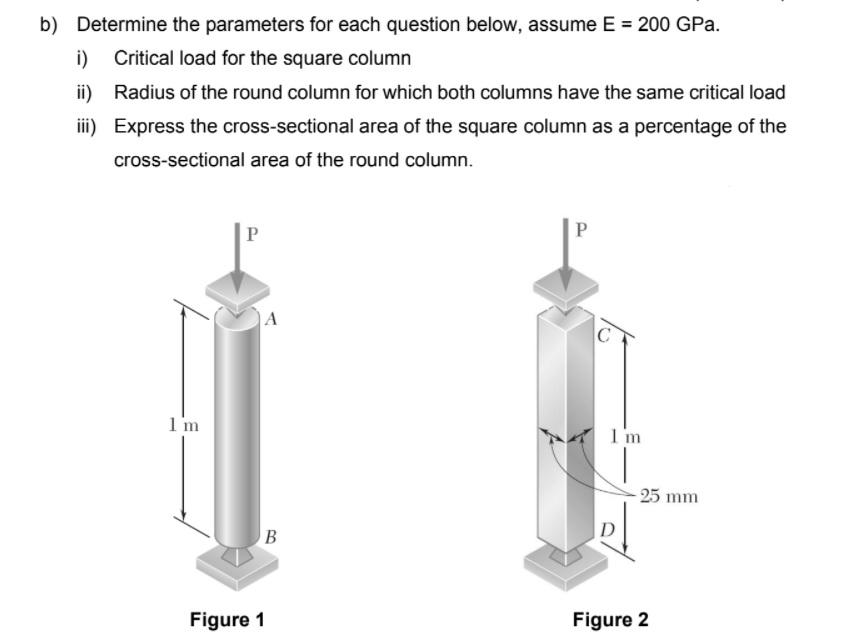 b) Determine the parameters for each question below, assume E = 200 GPa.

i) Critical load for the square column

ii) Radius of the round column for which both columns have the same critical load

iii) Express the cross-sectional area of the square column as a percentage of the cross-sectional area of the round column.

P

A

1 m

B

Figure 1

P

C

1 m

25 mm

D

Figure 2