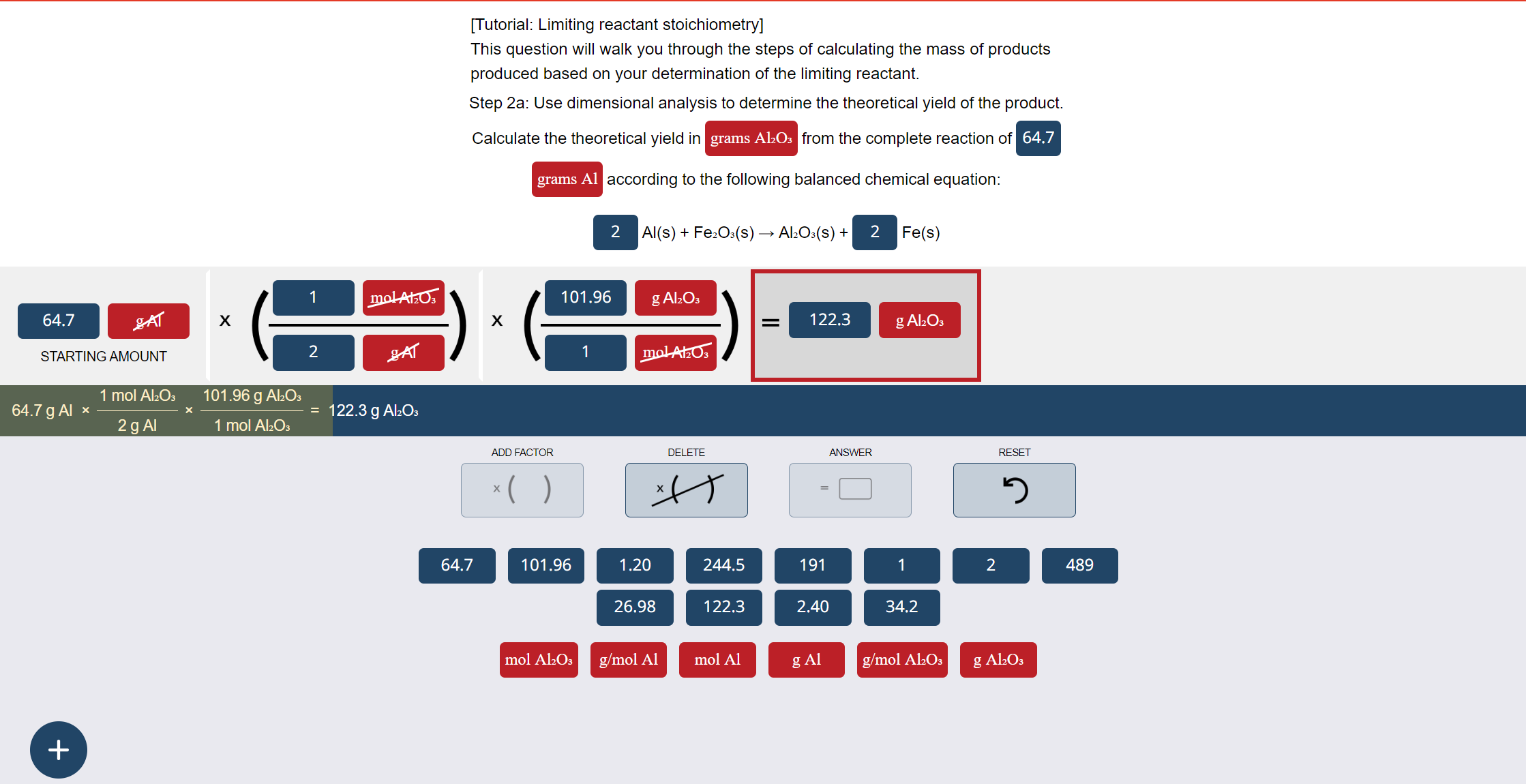 [Tutorial: Limiting reactant stoichiometry]
This question will walk you through the steps of calculating the mass of products produced based on your determination of the limiting reactant.

Step 2a: Use dimensional analysis to determine the theoretical yield of the product.

Calculate the theoretical yield in grams $Al_2O_3$ from the complete reaction of 64.7 grams Al according to the following balanced chemical equation:

2 Al(s) + $Fe_2O_3$(s) → $Al_2O_3$(s) + 2 Fe(s)

64.7 g Al
STARTING AMOUNT

x ( 1 mol $Al_2O_3$ / 2 g Al ) x ( 101.96 g $Al_2O_3$ / 1 mol $Al_2O_3$ ) = 122.3 g $Al_2O_3$

$64.7 \text{ g Al} \times \frac{1 \text{ mol } Al_2O_3}{2 \text{ g Al}} \times \frac{101.96 \text{ g } Al_2O_3}{1 \text{ mol } Al_2O_3} = 122.3 \text{ g } Al_2O_3$

ADD FACTOR
x ( )

DELETE
x ( )

ANSWER
=

RESET

64.7
101.96
1.20
244.5
191
1
2
489
26.98
122.3
2.40
34.2

mol $Al_2O_3$
g/mol Al
mol Al
g Al
g/mol $Al_2O_3$
g $Al_2O_3$

+