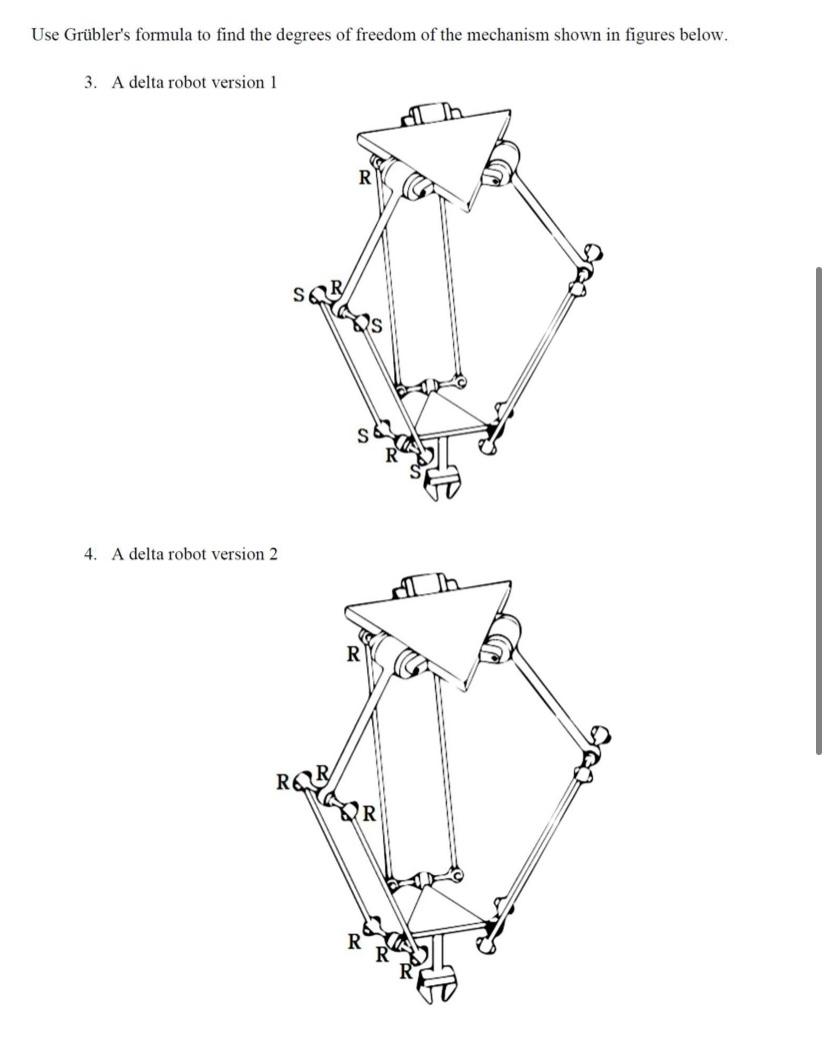 Use Grübler's formula to find the degrees of freedom of the mechanism shown in figures below.

3. A delta robot version 1

R

S R

S

S

R

S

4. A delta robot version 2

R

R R

R

R

R

R