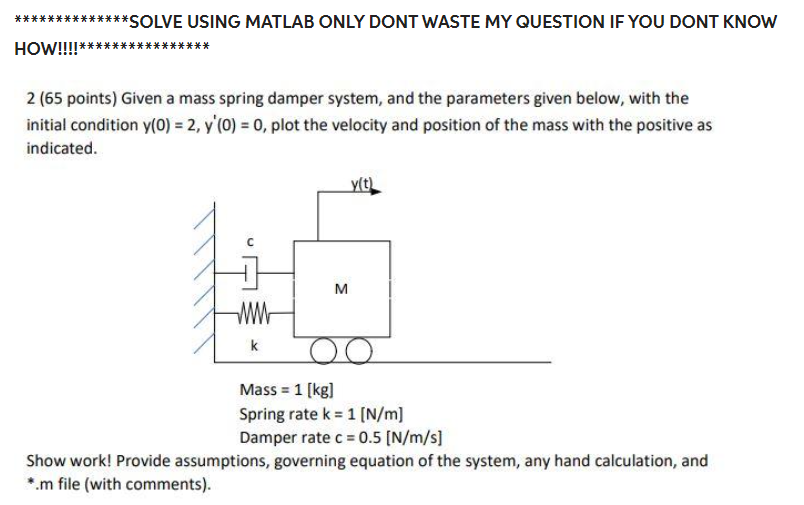 **************SOLVE USING MATLAB ONLY DONT WASTE MY QUESTION IF YOU DONT KNOW HOW!!!!****************

2 (65 points) Given a mass spring damper system, and the parameters given below, with the initial condition y(0) = 2, y'(0) = 0, plot the velocity and position of the mass with the positive as indicated.

y(t)

c

M

k

Mass = 1 [kg]
Spring rate k = 1 [N/m]
Damper rate c = 0.5 [N/m/s]

Show work! Provide assumptions, governing equation of the system, any hand calculation, and *.m file (with comments).