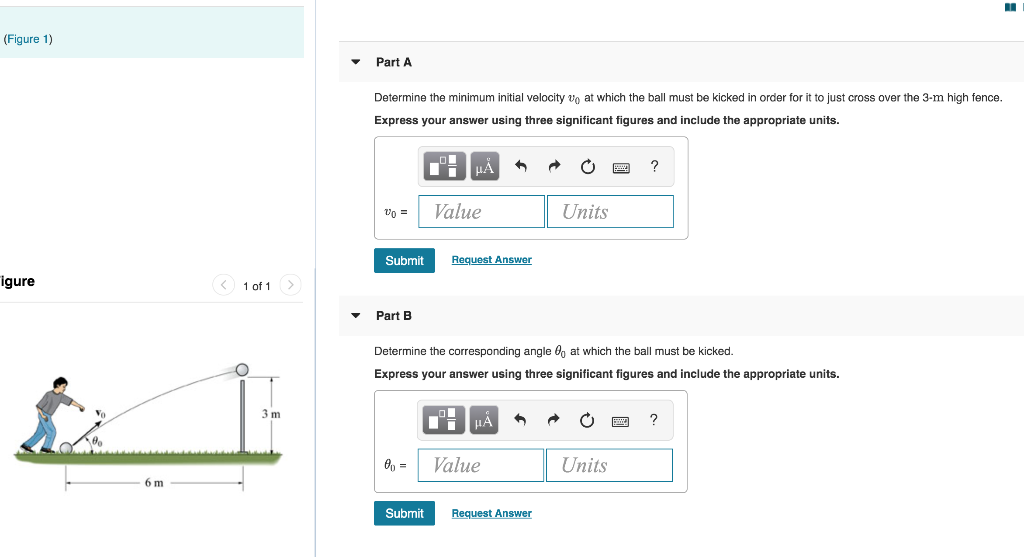 (Figure 1)

igure

1 of 1

$v_0$

$\theta_0$

3 m

6 m

Part A

Determine the minimum initial velocity $v_0$ at which the ball must be kicked in order for it to just cross over the 3-m high fence.

Express your answer using three significant figures and include the appropriate units.

μÅ ?

$v_0$ = Value Units

Submit Request Answer

Part B

Determine the corresponding angle $\theta_0$ at which the ball must be kicked.

Express your answer using three significant figures and include the appropriate units.

μÅ ?

$\theta_0$ = Value Units

Submit Request Answer