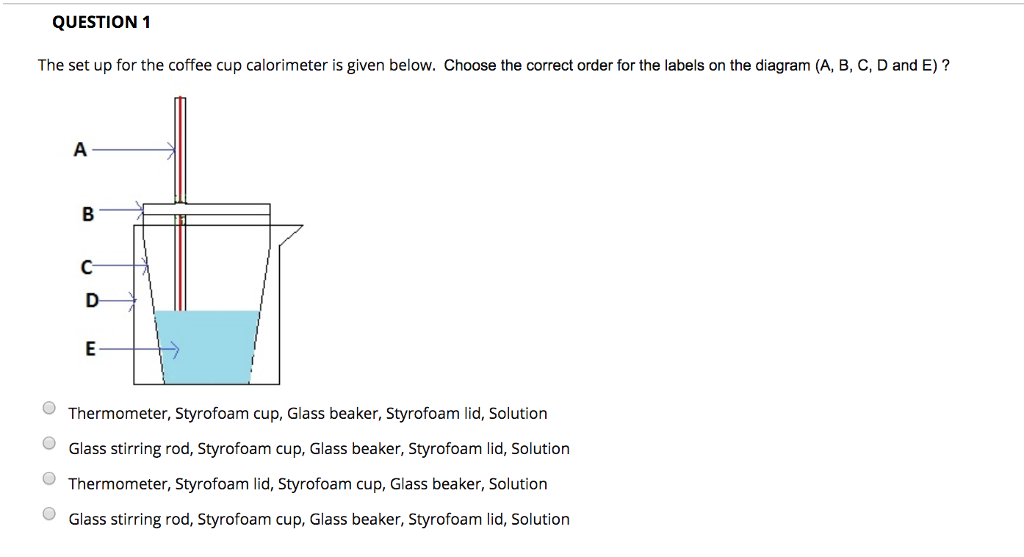 QUESTION 1

The set up for the coffee cup calorimeter is given below. Choose the correct order for the labels on the diagram (A, B, C, D and E) ?

A

B

C

D

E

Thermometer, Styrofoam cup, Glass beaker, Styrofoam lid, Solution

Glass stirring rod, Styrofoam cup, Glass beaker, Styrofoam lid, Solution

Thermometer, Styrofoam lid, Styrofoam cup, Glass beaker, Solution

Glass stirring rod, Styrofoam cup, Glass beaker, Styrofoam lid, Solution