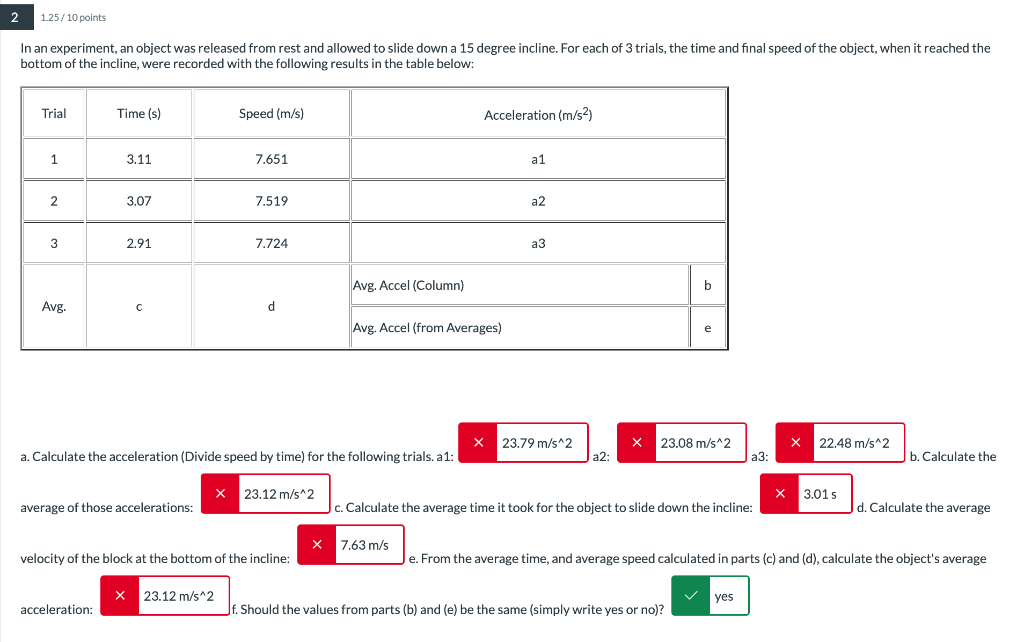 2 1.25 / 10 points

In an experiment, an object was released from rest and allowed to slide down a 15 degree incline. For each of 3 trials, the time and final speed of the object, when it reached the bottom of the incline, were recorded with the following results in the table below:

| Trial | Time (s) | Speed (m/s) | Acceleration (m/s$^2$) | |
|---|---|---|---|---|
| 1 | 3.11 | 7.651 | a1 | |
| 2 | 3.07 | 7.519 | a2 | |
| 3 | 2.91 | 7.724 | a3 | |
| Avg. | c | d | Avg. Accel (Column) | b |
| | | | Avg. Accel (from Averages) | e |

a. Calculate the acceleration (Divide speed by time) for the following trials. a1: 23.79 m/s^2 a2: 23.08 m/s^2 a3: 22.48 m/s^2 b. Calculate the average of those accelerations: 23.12 m/s^2 c. Calculate the average time it took for the object to slide down the incline: 3.01 s d. Calculate the average velocity of the block at the bottom of the incline: 7.63 m/s e. From the average time, and average speed calculated in parts (c) and (d), calculate the object's average acceleration: 23.12 m/s^2 f. Should the values from parts (b) and (e) be the same (simply write yes or no)? yes