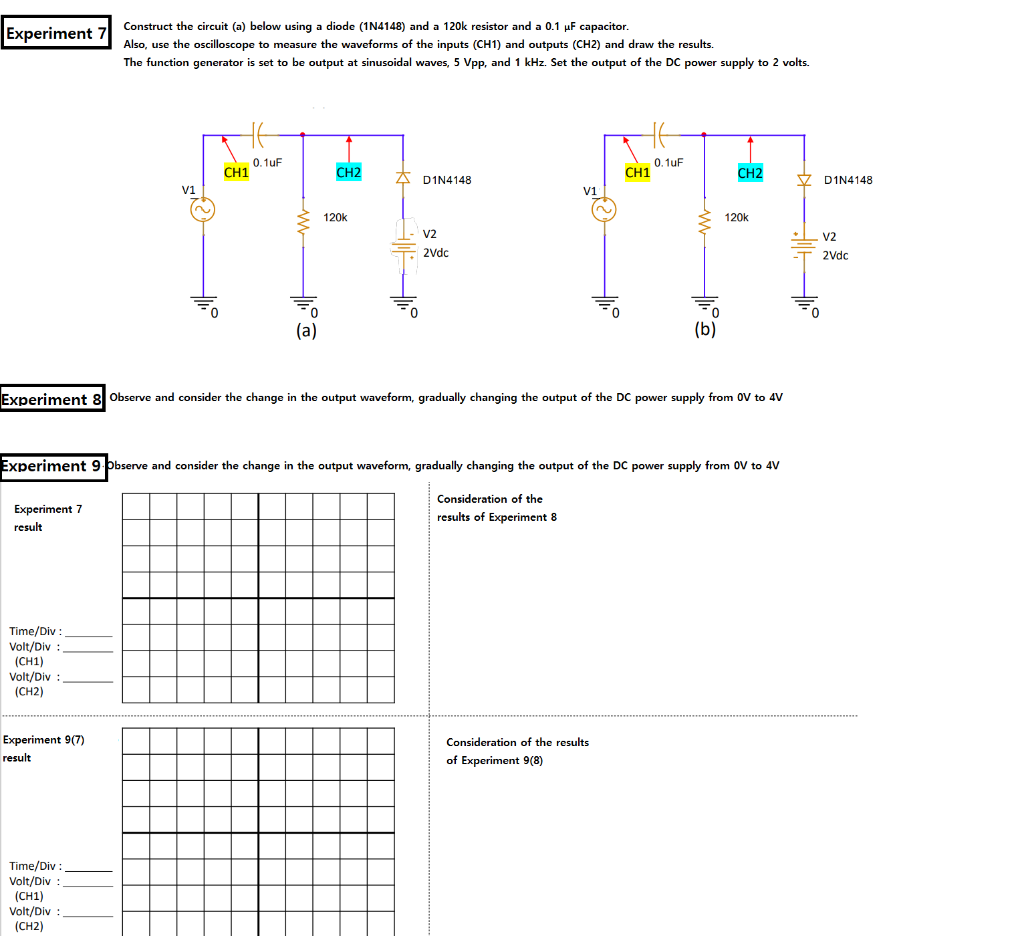 Experiment 7

Construct the circuit (a) below using a diode (1N4148) and a 120k resistor and a 0.1 μF capacitor.
Also, use the oscilloscope to measure the waveforms of the inputs (CH1) and outputs (CH2) and draw the results.
The function generator is set to be output at sinusoidal waves, 5 Vpp, and 1 kHz. Set the output of the DC power supply to 2 volts.

0.1uF
CH1
CH2
D1N4148
V1
120k
V2
2Vdc
0
0
0
(a)

0.1uF
CH1
CH2
D1N4148
V1
120k
V2
2Vdc
0
0
0
(b)

Experiment 8 Observe and consider the change in the output waveform, gradually changing the output of the DC power supply from 0V to 4V

Experiment 9 Observe and consider the change in the output waveform, gradually changing the output of the DC power supply from 0V to 4V

Experiment 7 result

Time/Div : ________
Volt/Div : ________
(CH1)
Volt/Div : ________
(CH2)

Consideration of the results of Experiment 8

Experiment 9(7) result

Time/Div : ________
Volt/Div : ________
(CH1)
Volt/Div : ________
(CH2)

Consideration of the results of Experiment 9(8)