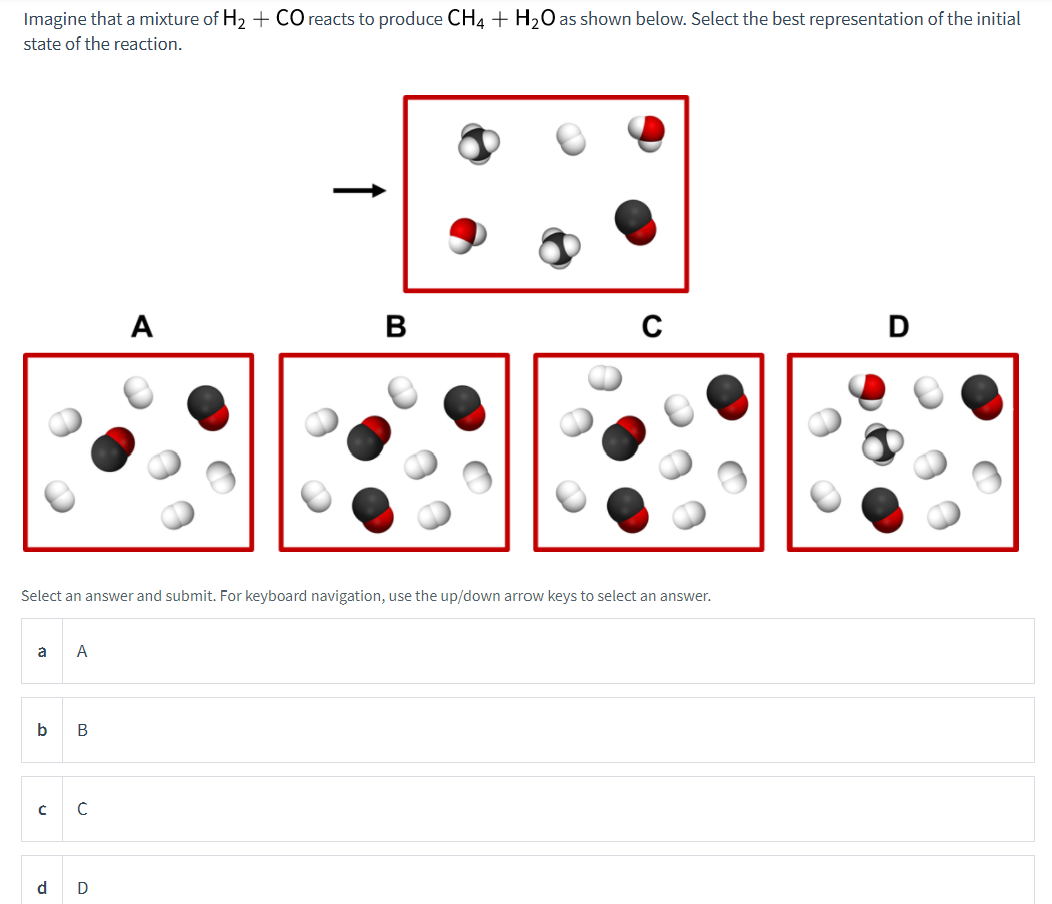 Imagine that a mixture of $H_2 + CO$ reacts to produce $CH_4 + H_2O$ as shown below. Select the best representation of the initial state of the reaction.

A

B

C

D

Select an answer and submit. For keyboard navigation, use the up/down arrow keys to select an answer.

a A

b B

c C

d D