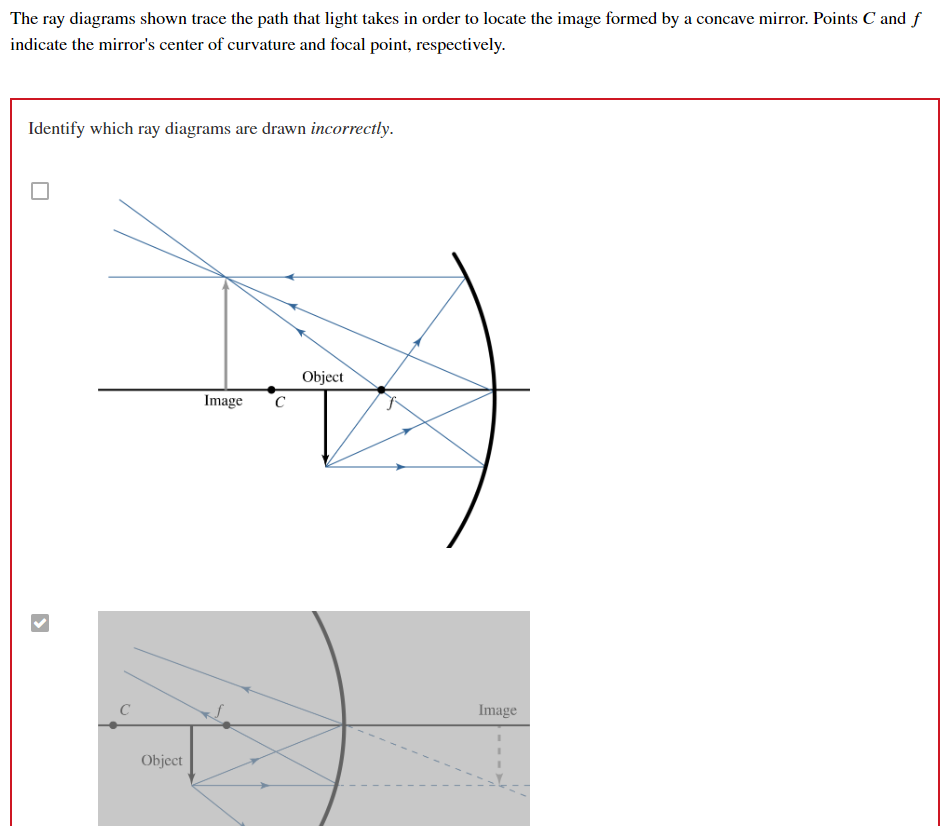 The ray diagrams shown trace the path that light takes in order to locate the image formed by a concave mirror. Points $C$ and $f$ indicate the mirror's center of curvature and focal point, respectively.

Identify which ray diagrams are drawn *incorrectly*.

Object
Image
$C$
$f$

$C$
$f$
Image
Object