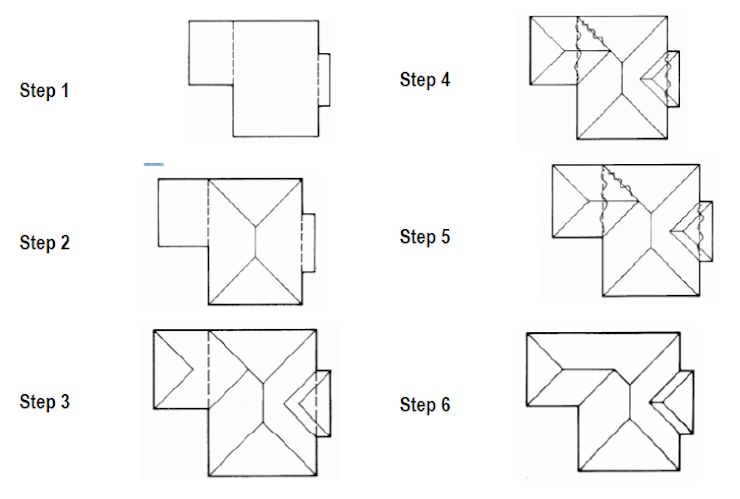 Step 1

Step 2

Step 3

Step 4

Step 5

Step 6