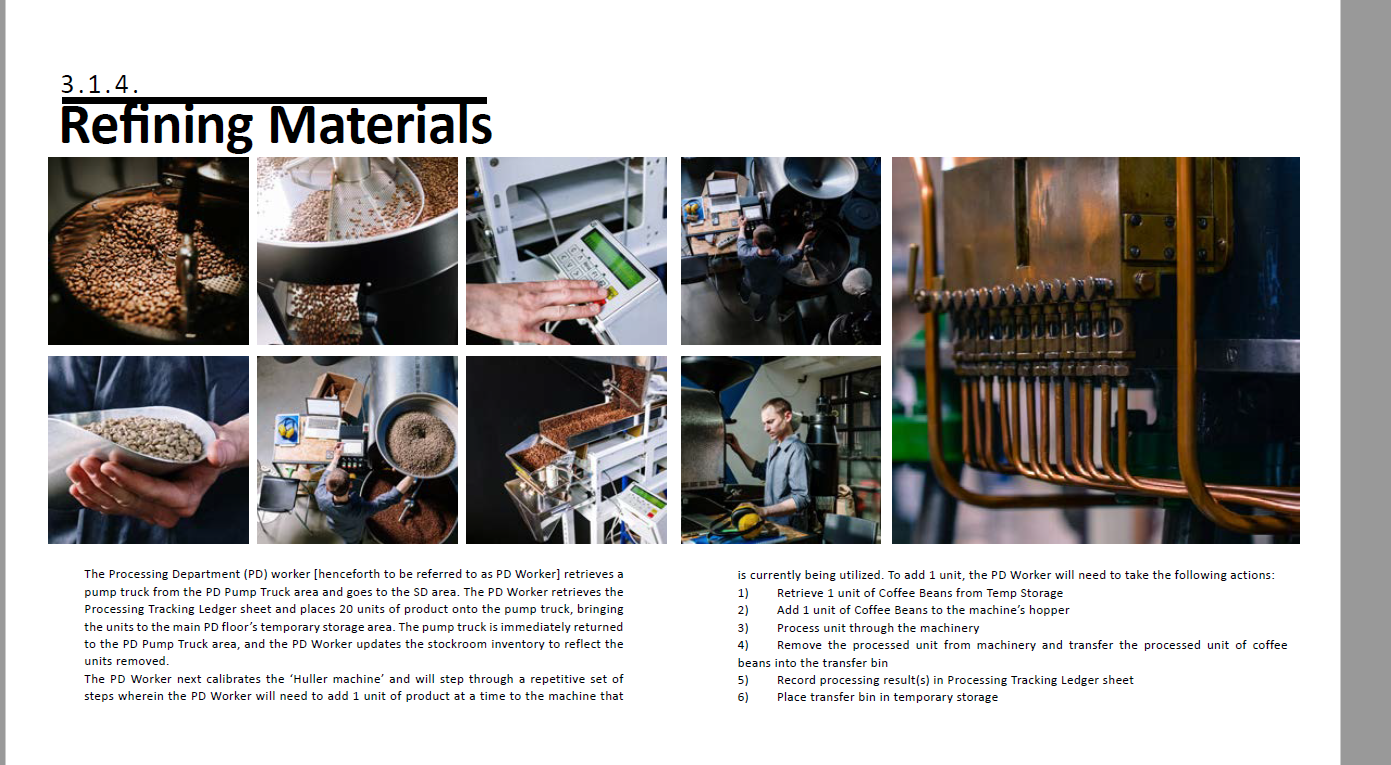 3.1.4.
Refining Materials

The Processing Department (PD) worker [henceforth to be referred to as PD Worker] retrieves a pump truck from the PD Pump Truck area and goes to the SD area. The PD Worker retrieves the Processing Tracking Ledger sheet and places 20 units of product onto the pump truck, bringing the units to the main PD floor's temporary storage area. The pump truck is immediately returned to the PD Pump Truck area, and the PD Worker updates the stockroom inventory to reflect the units removed.
The PD Worker next calibrates the 'Huller machine' and will step through a repetitive set of steps wherein the PD Worker will need to add 1 unit of product at a time to the machine that is currently being utilized. To add 1 unit, the PD Worker will need to take the following actions:
1) Retrieve 1 unit of Coffee Beans from Temp Storage
2) Add 1 unit of Coffee Beans to the machine's hopper
3) Process unit through the machinery
4) Remove the processed unit from machinery and transfer the processed unit of coffee beans into the transfer bin
5) Record processing result(s) in Processing Tracking Ledger sheet
6) Place transfer bin in temporary storage