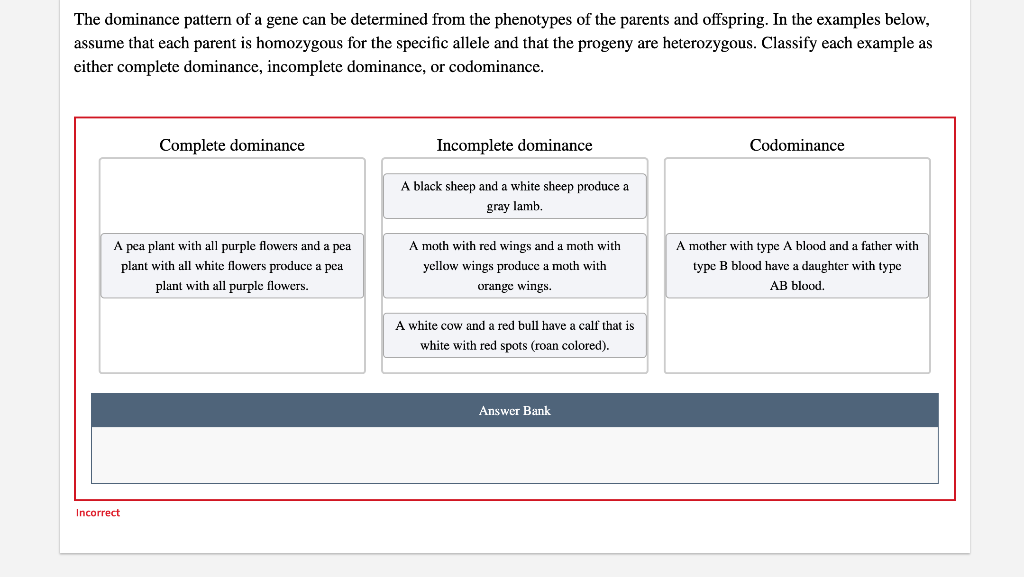 The dominance pattern of a gene can be determined from the phenotypes of the parents and offspring. In the examples below, assume that each parent is homozygous for the specific allele and that the progeny are heterozygous. Classify each example as either complete dominance, incomplete dominance, or codominance.

Complete dominance

A pea plant with all purple flowers and a pea plant with all white flowers produce a pea plant with all purple flowers.

Incomplete dominance

A black sheep and a white sheep produce a gray lamb.

A moth with red wings and a moth with yellow wings produce a moth with orange wings.

A white cow and a red bull have a calf that is white with red spots (roan colored).

Codominance

A mother with type A blood and a father with type B blood have a daughter with type AB blood.

Answer Bank

Incorrect