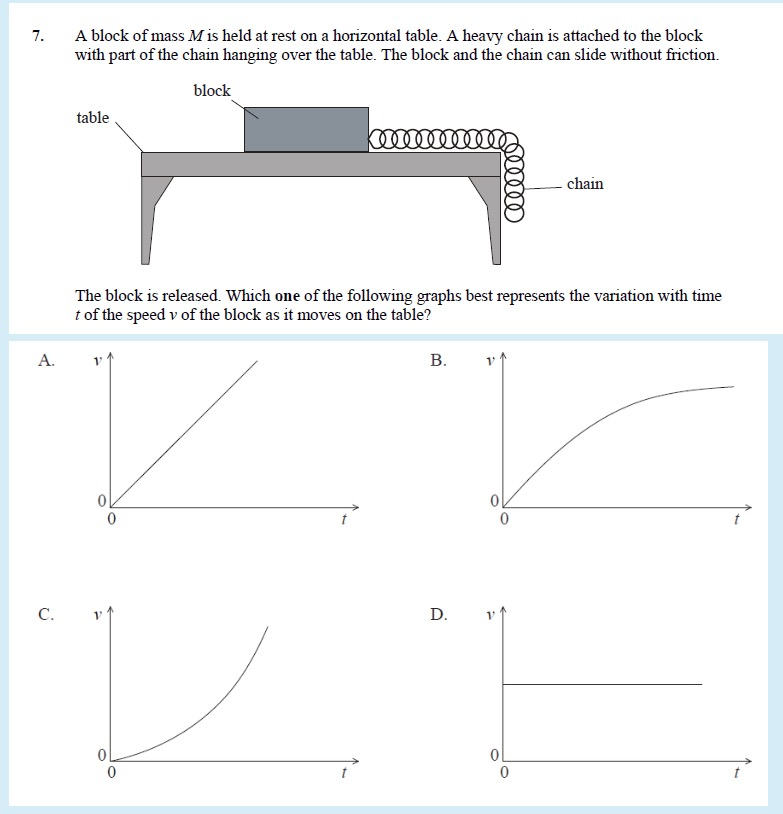 7. A block of mass $M$ is held at rest on a horizontal table. A heavy chain is attached to the block with part of the chain hanging over the table. The block and the chain can slide without friction.

block

table

chain

The block is released. Which **one** of the following graphs best represents the variation with time $t$ of the speed $v$ of the block as it moves on the table?

A. $v$ 0 0 $t$

B. $v$ 0 0 $t$

C. $v$ 0 0 $t$

D. $v$ 0 0 $t$