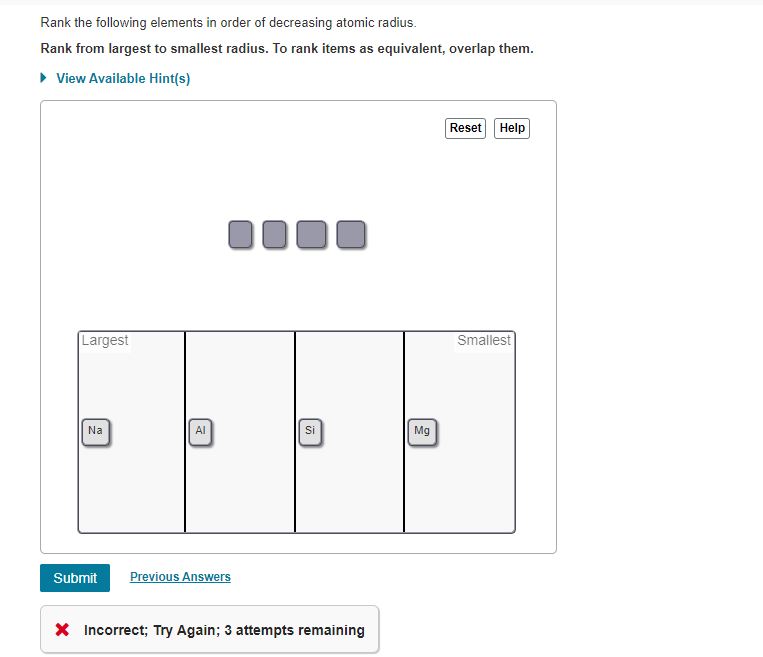 Rank the following elements in order of decreasing atomic radius.

**Rank from largest to smallest radius. To rank items as equivalent, overlap them.**

View Available Hint(s)

Reset Help

Largest

Smallest

Na

Al

Si

Mg

Submit

Previous Answers

Incorrect; Try Again; 3 attempts remaining