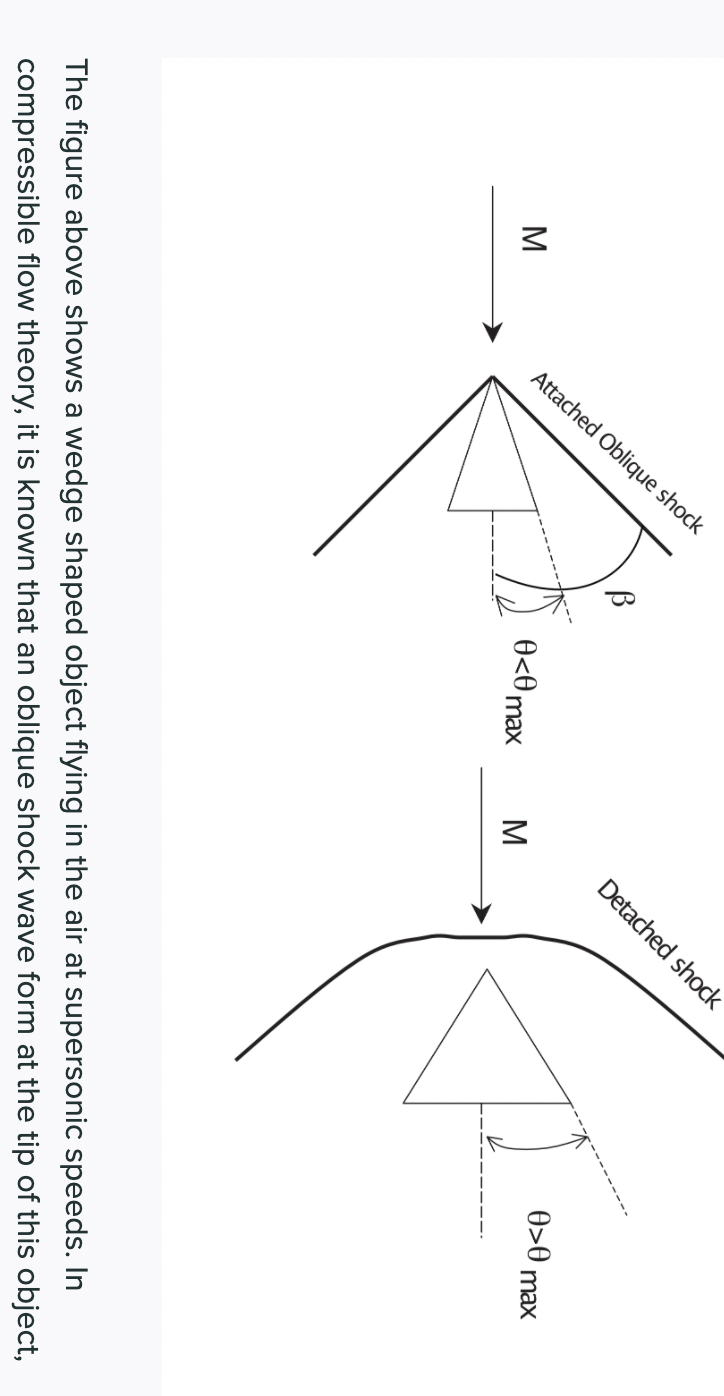 M

Attached Oblique shock

$\beta$

$\theta<\theta_{max}$

M

Detached shock

$\theta>\theta_{max}$

The figure above shows a wedge shaped object flying in the air at supersonic speeds. In compressible flow theory, it is known that an oblique shock wave form at the tip of this object,