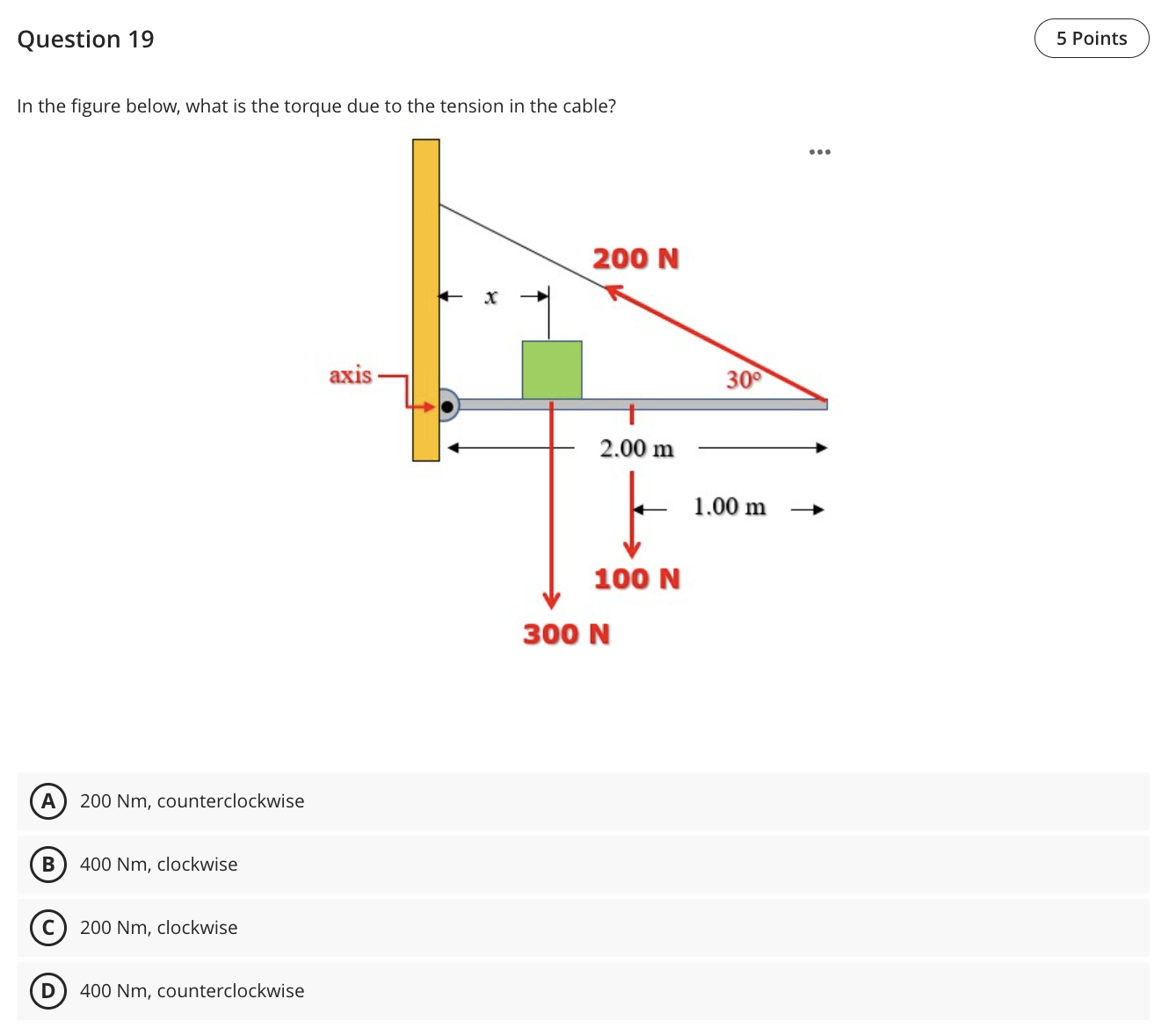 Question 19

5 Points

In the figure below, what is the torque due to the tension in the cable?

...

200 N

$x$

axis

30°

2.00 m

1.00 m

100 N

300 N

A 200 Nm, counterclockwise

B 400 Nm, clockwise

C 200 Nm, clockwise

D 400 Nm, counterclockwise