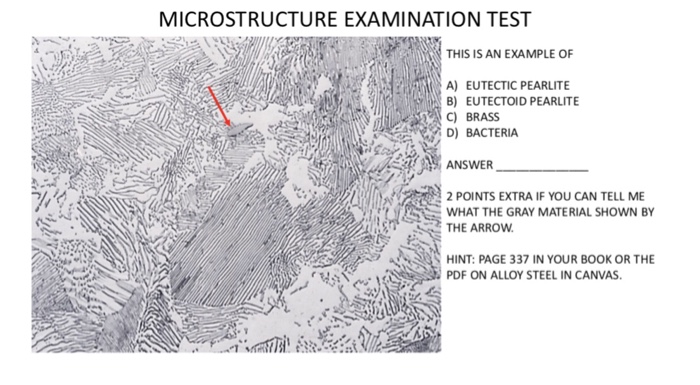 MICROSTRUCTURE EXAMINATION TEST

THIS IS AN EXAMPLE OF

A) EUTECTIC PEARLITE
B) EUTECTOID PEARLITE
C) BRASS
D) BACTERIA

ANSWER ______________

2 POINTS EXTRA IF YOU CAN TELL ME WHAT THE GRAY MATERIAL SHOWN BY THE ARROW.

HINT: PAGE 337 IN YOUR BOOK OR THE PDF ON ALLOY STEEL IN CANVAS.