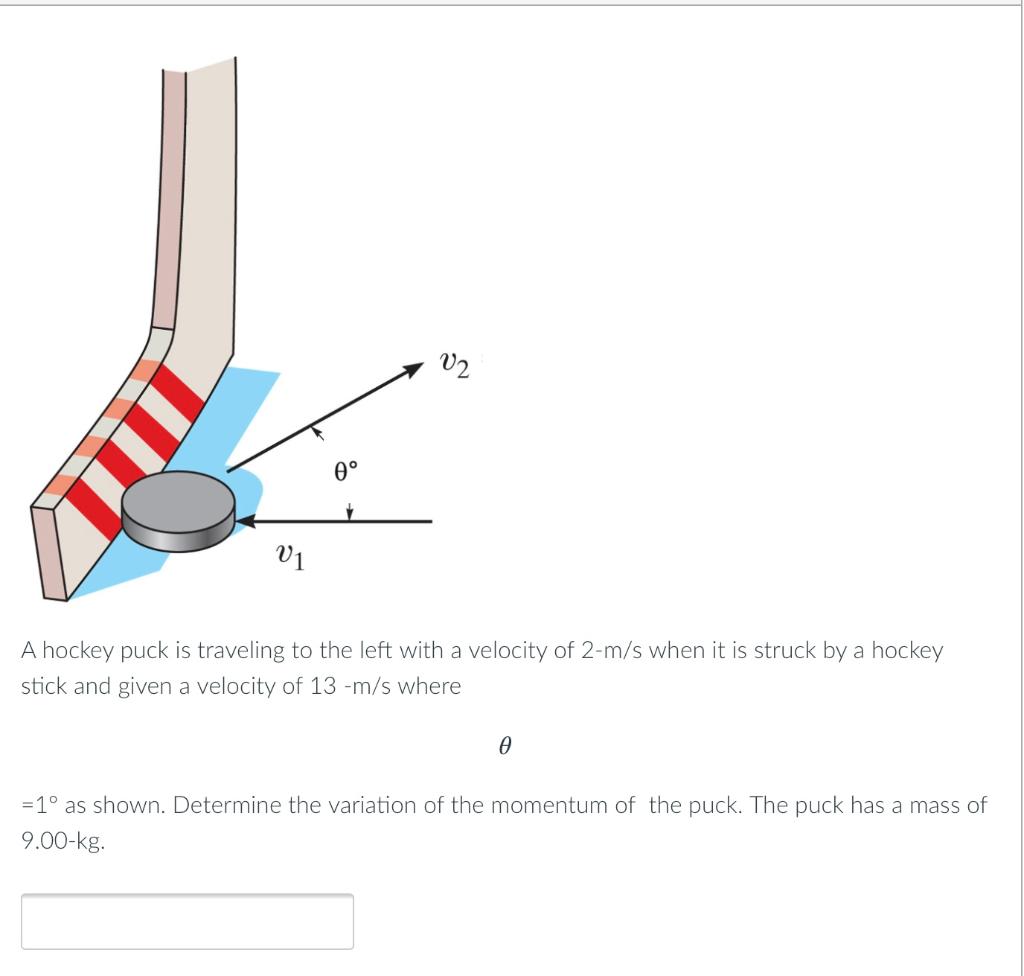 $v_2$

$\theta°$

$v_1$

A hockey puck is traveling to the left with a velocity of 2-m/s when it is struck by a hockey stick and given a velocity of 13 -m/s where

$\theta$

=1° as shown. Determine the variation of the momentum of the puck. The puck has a mass of 9.00-kg.